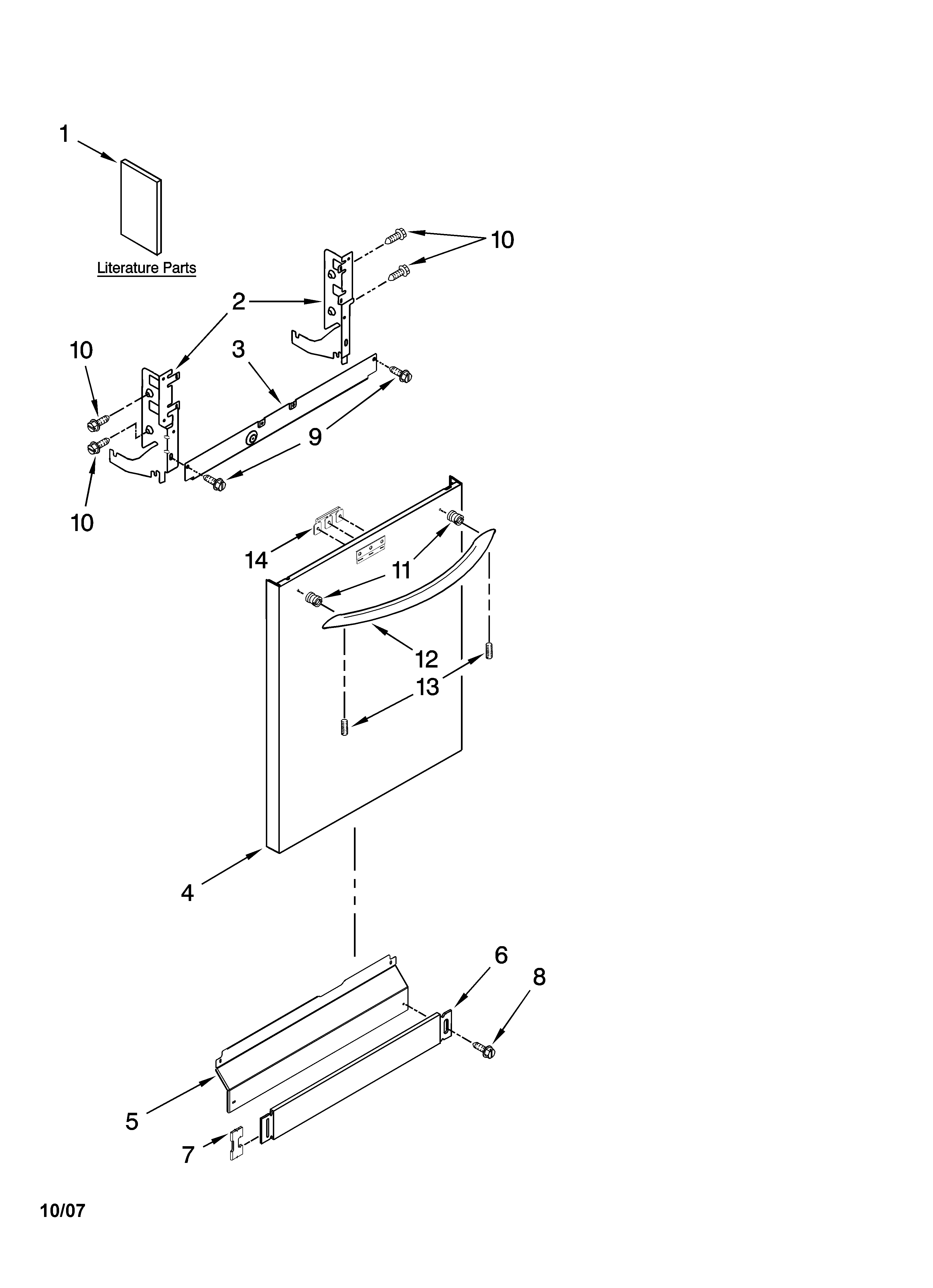 1

Literature Parts

10

2

10

3

9

10

14

11

12

13

4

6

8

5

7

10/07