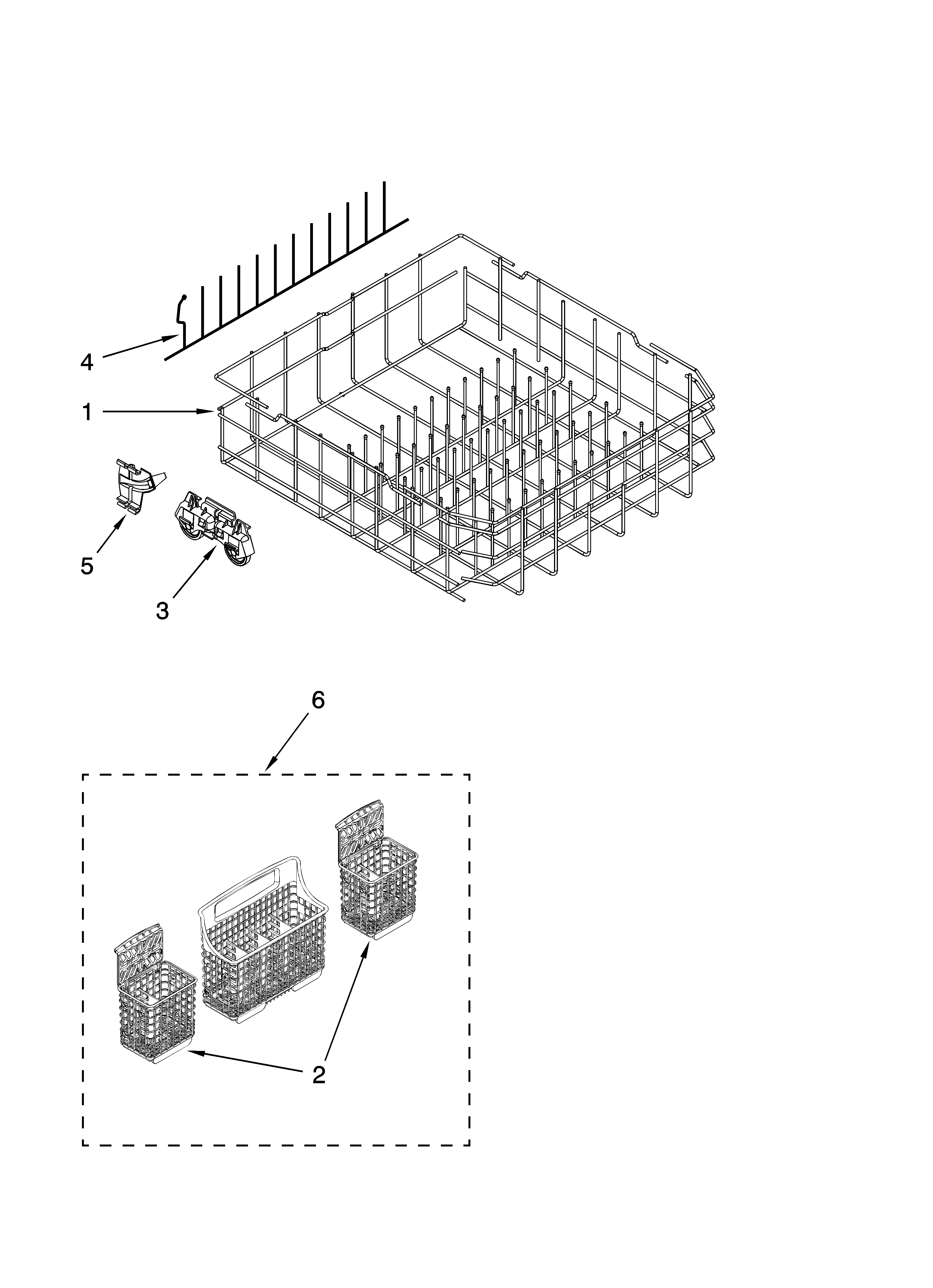 4
1
5
3
6
2