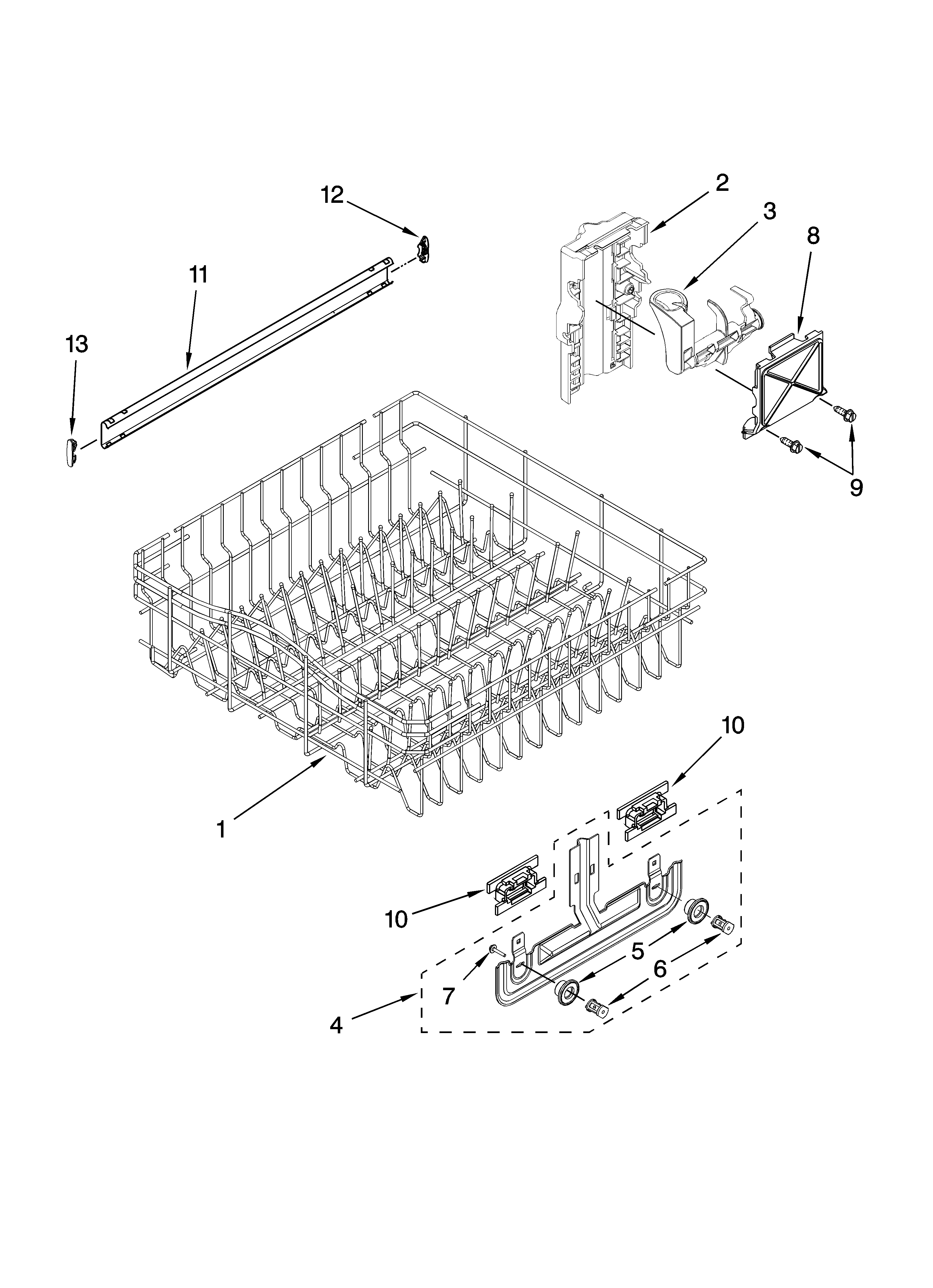 12
2
3
8
11
13
9
10
1
10
5
6
7
4