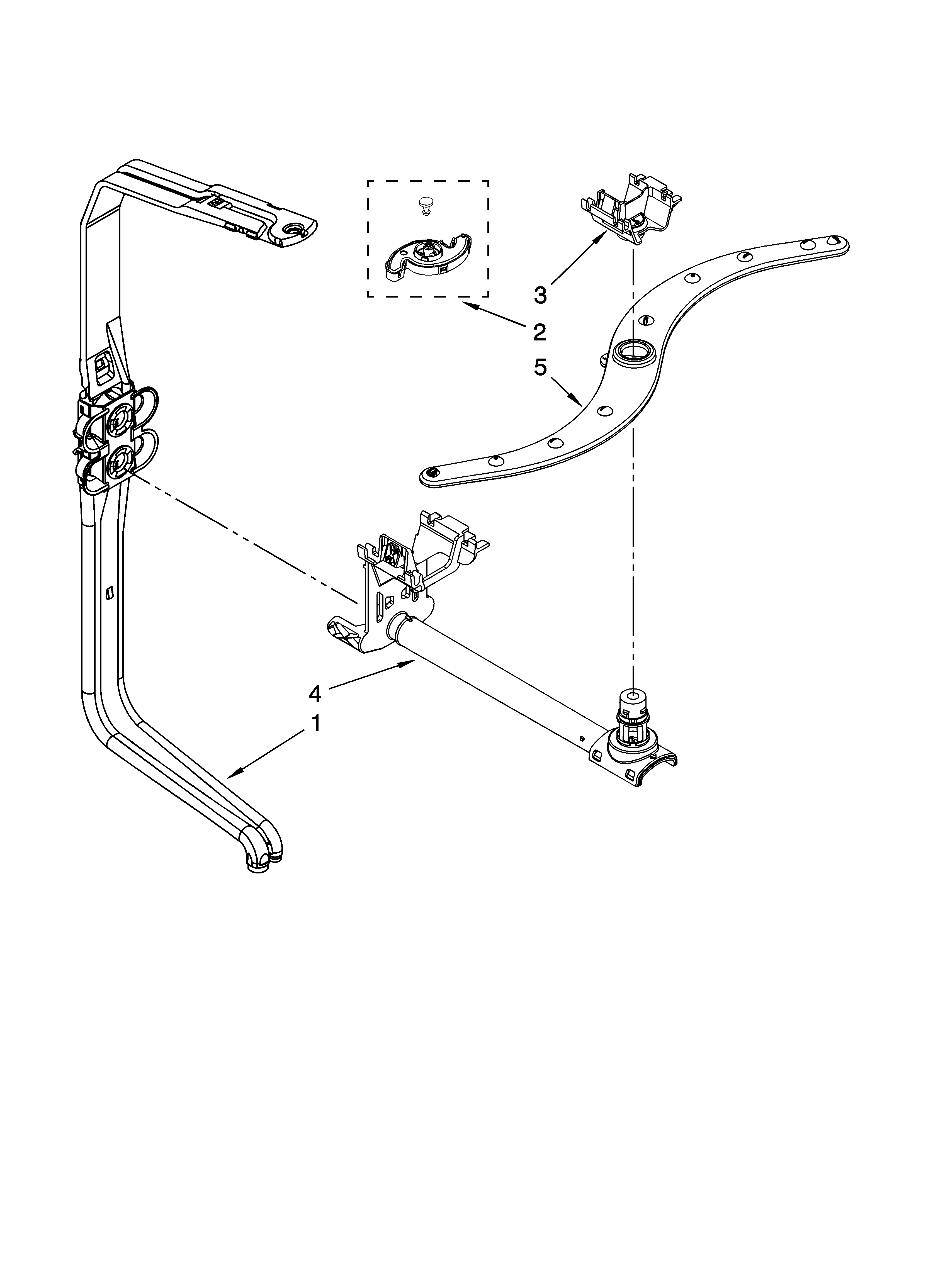 3
2
5
4
1