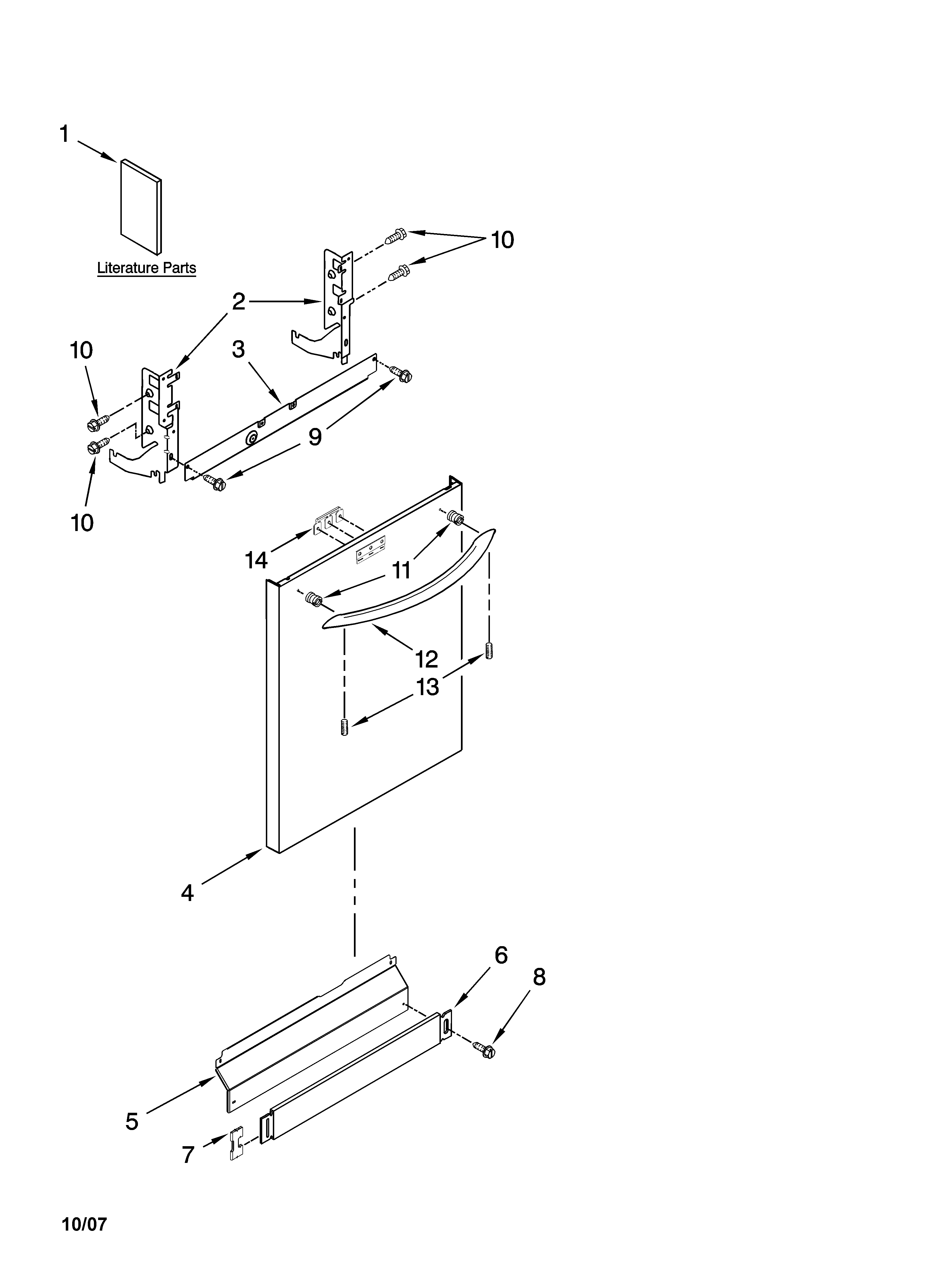 1

Literature Parts

10

2

10

3

9

10

14

11

12

13

4

6

8

5

7

10/07