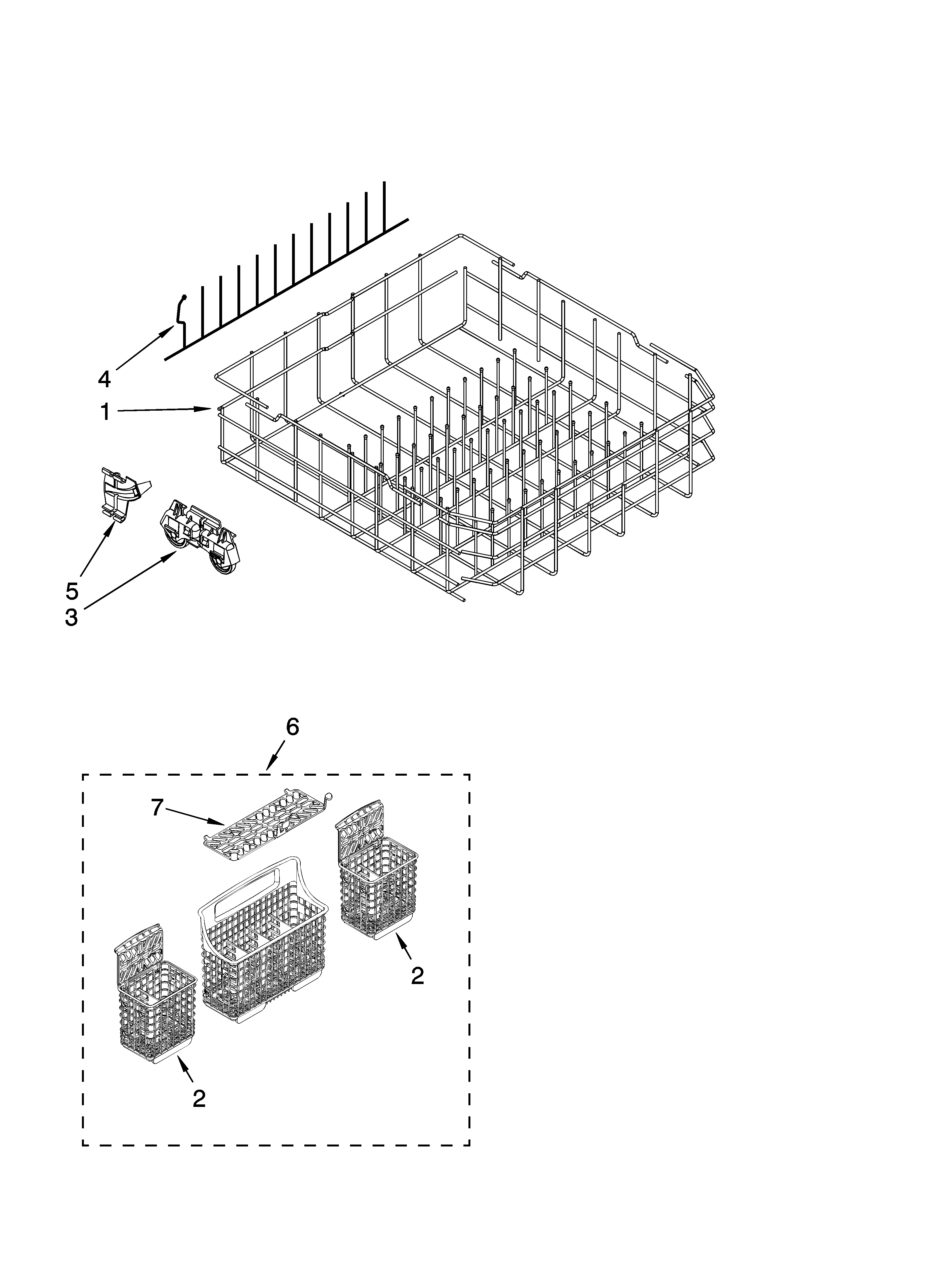 4
1
5
3
6
7
2
2