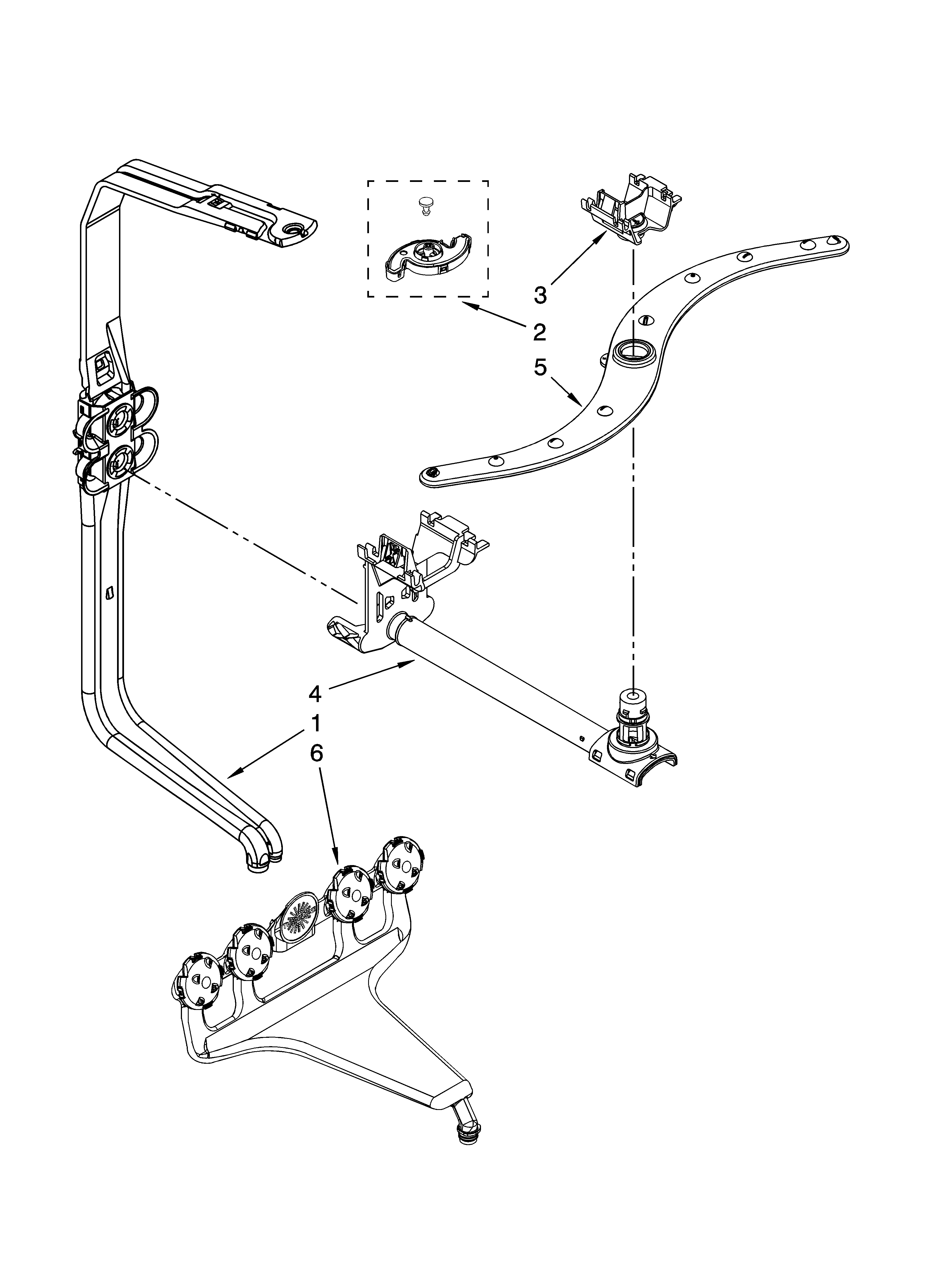 3
2
5
4
1
6