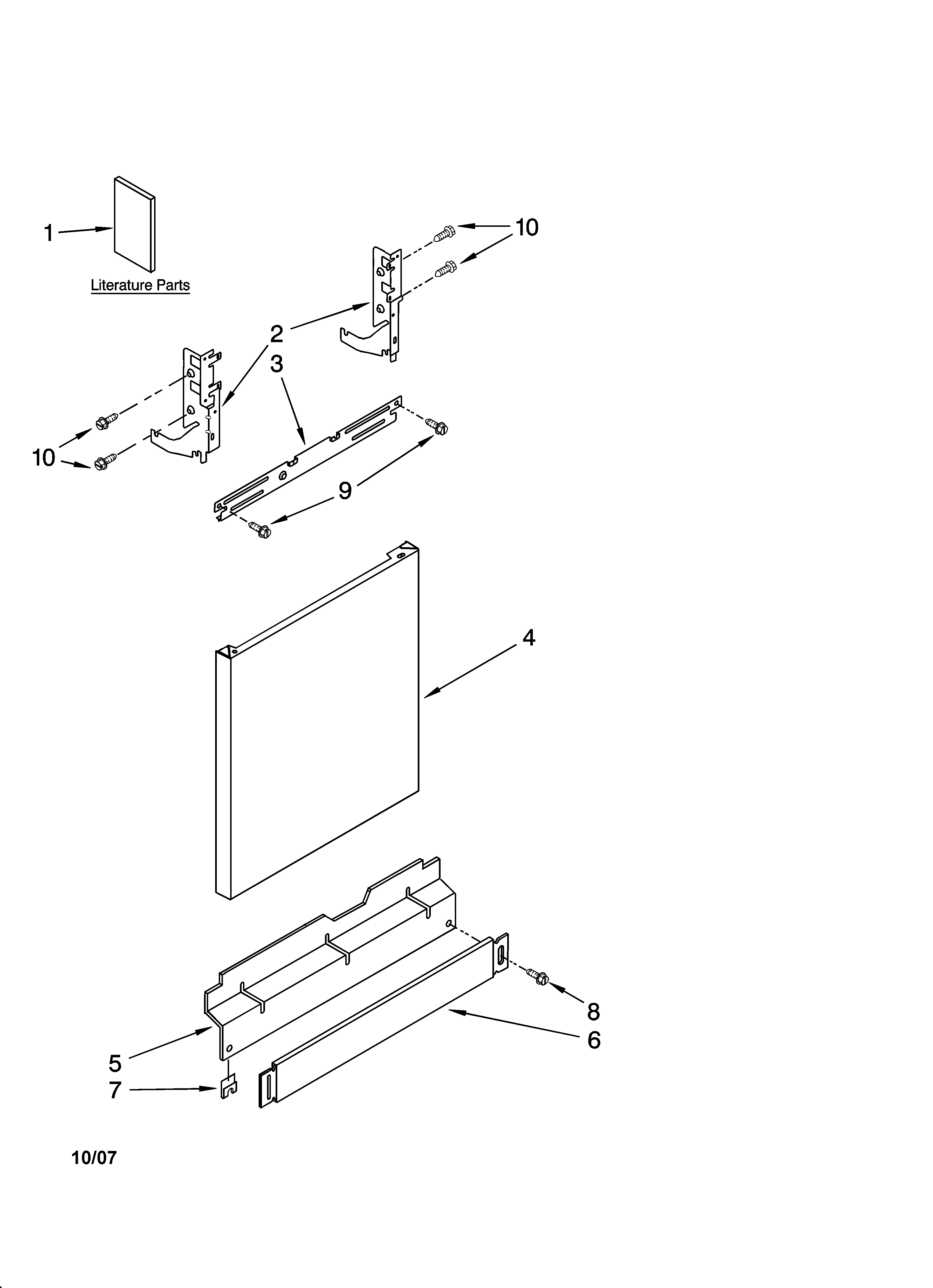 1

Literature Parts

10

2

3

10

9

4

8

6

5

7

10/07