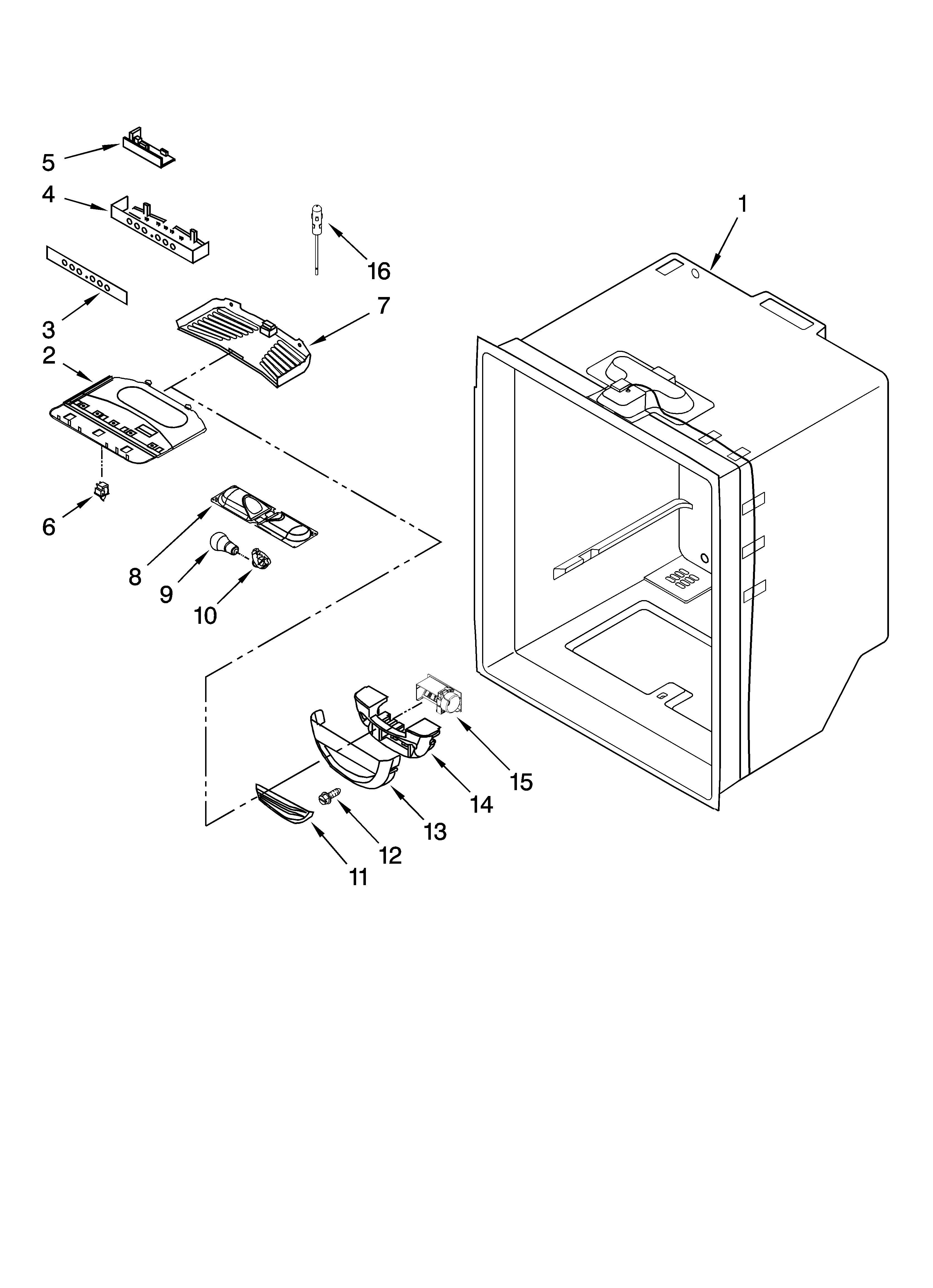 5
4
1
16
3
7
2
6
8
9
10
15
14
13
12
11