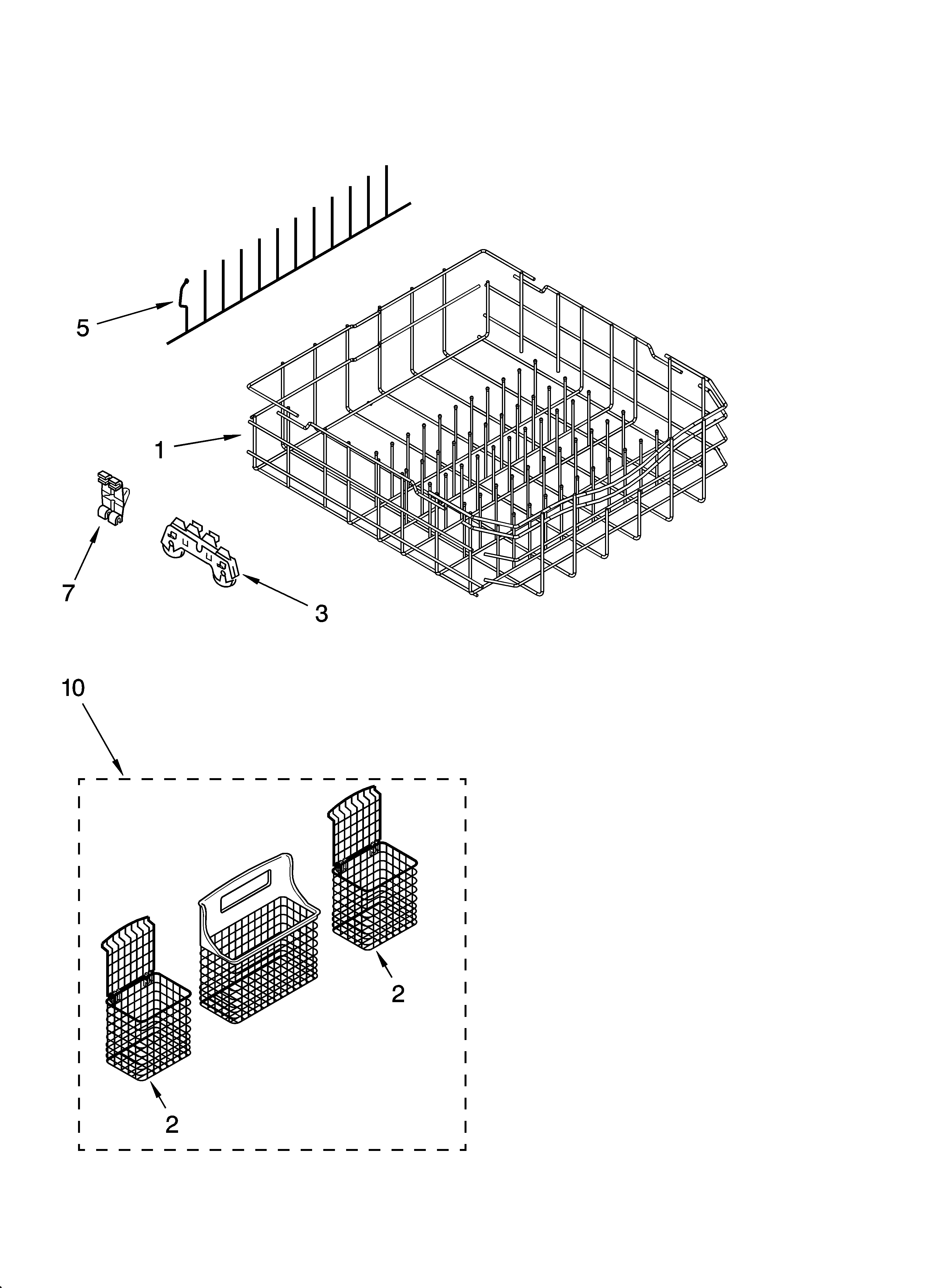 5

1

7

3

10

2

2