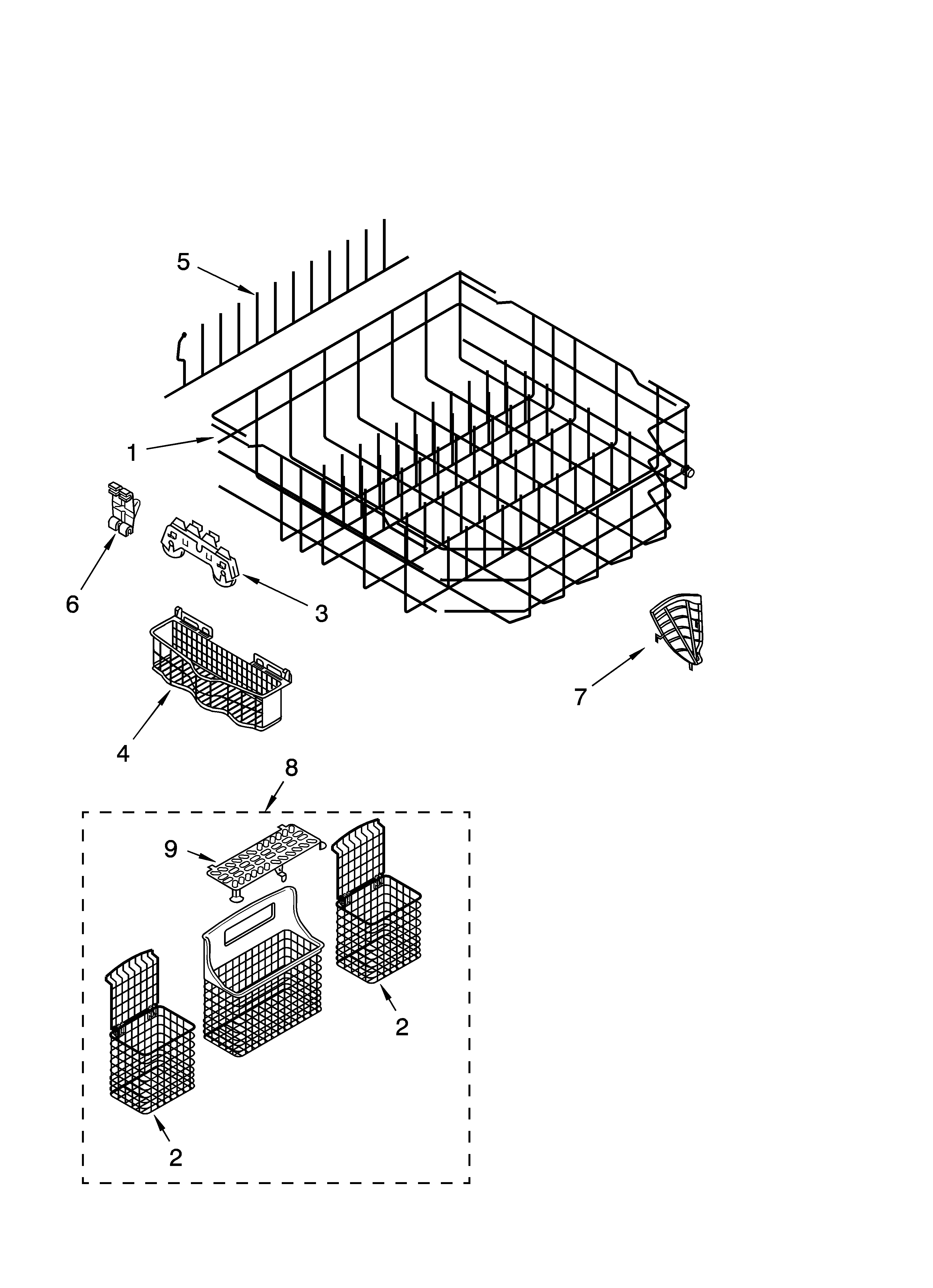 5
1
6
3
4
7
8
9
2
2