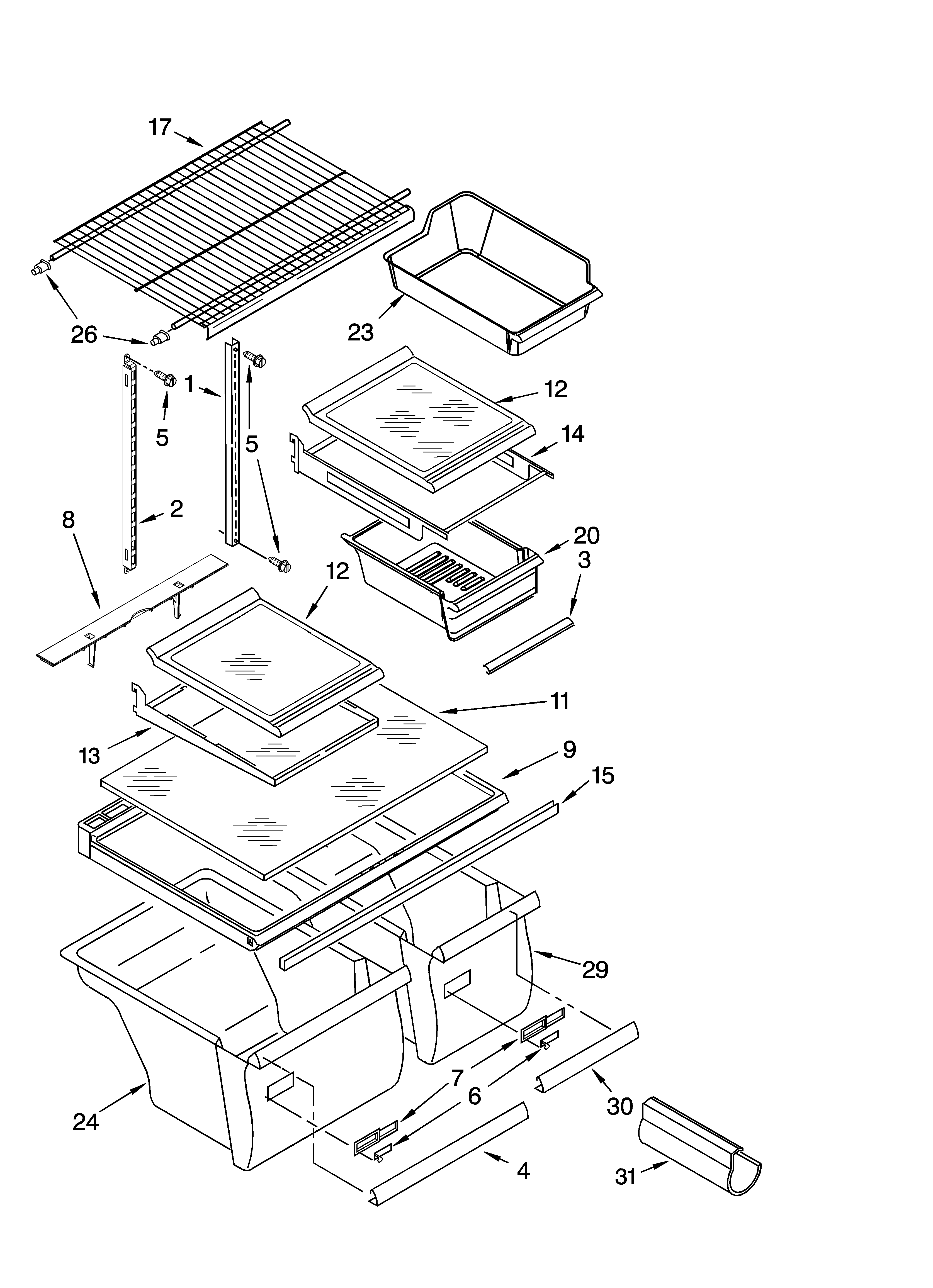 17
26
23
1
5
5
12
14
2
8
20
3
12
11
13
9
15
29
7
6
30
24
4
31