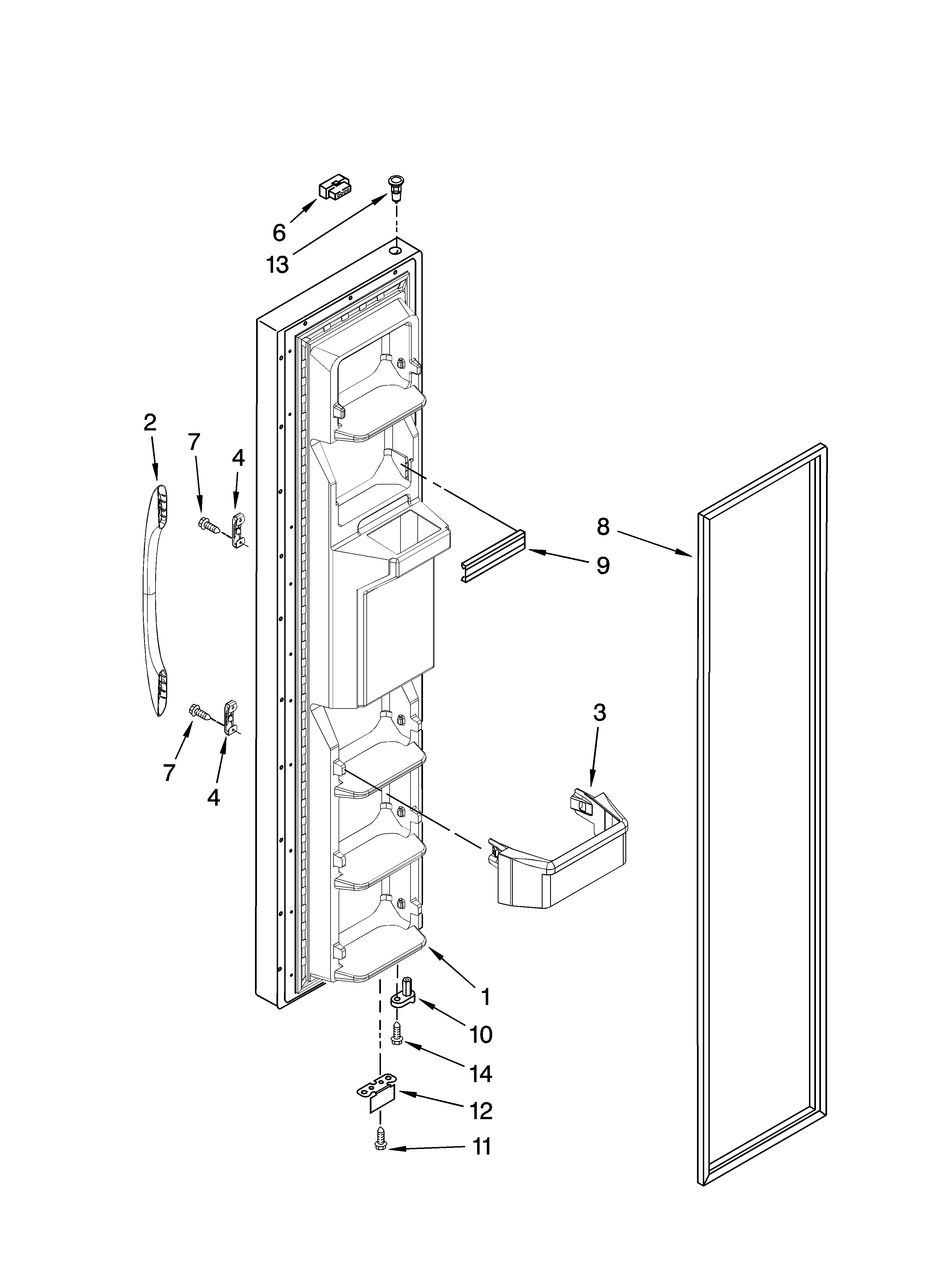 6
13
2
7
4
8
9
7
4
3
1
10
14
12
11