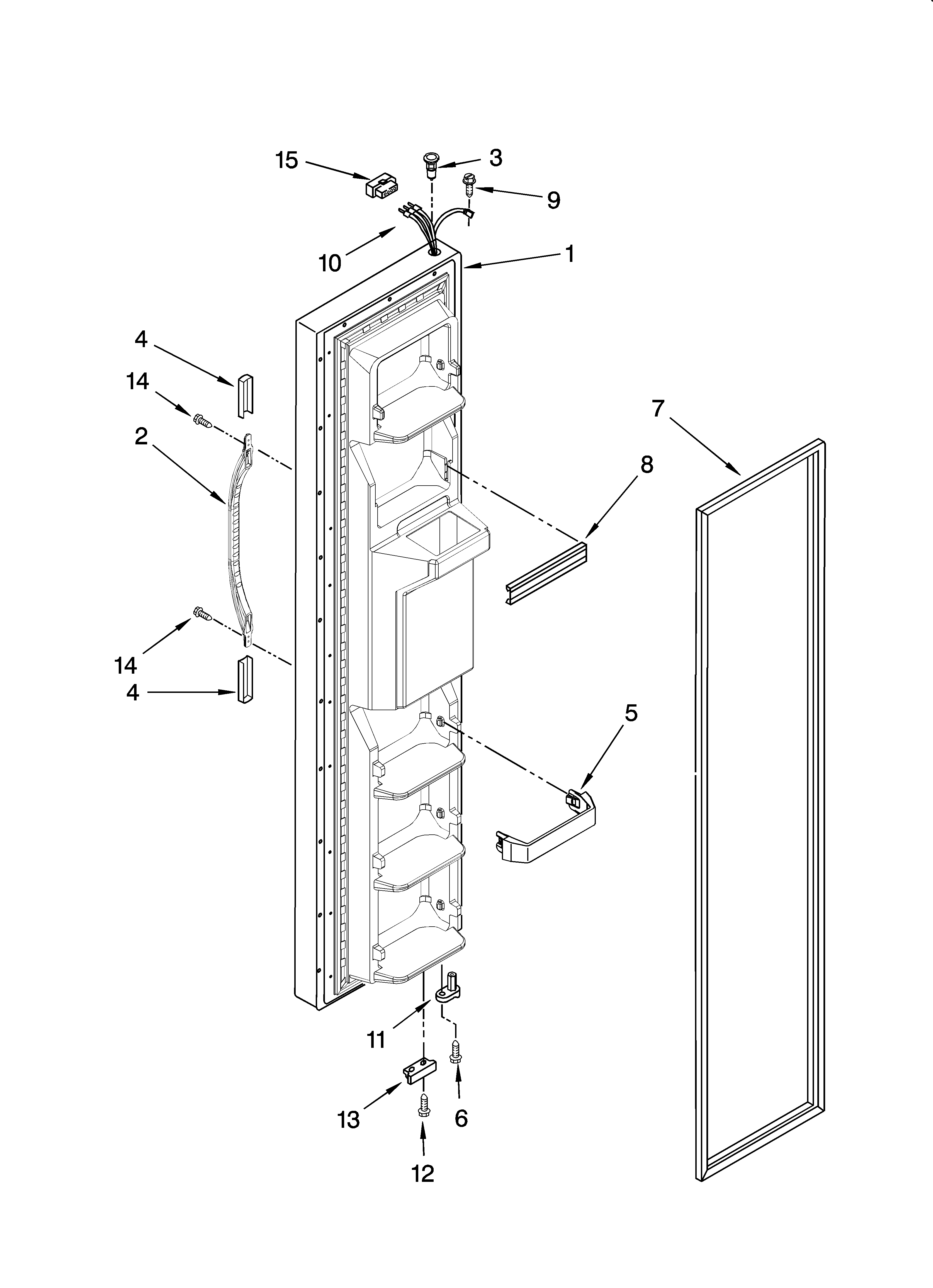 15
3
9
10
1
4
14
2
7
8
14
4
5
11
13
6
12