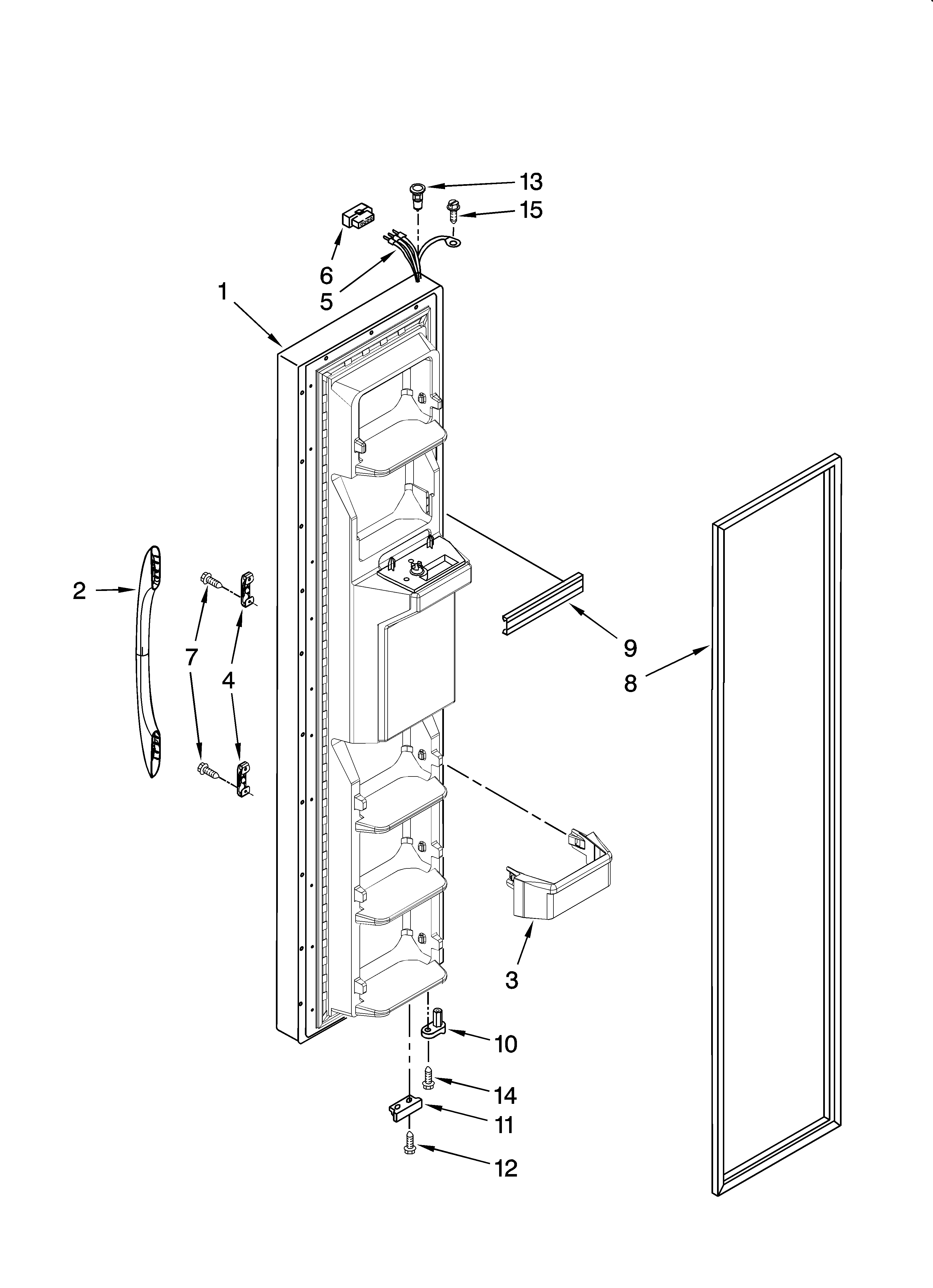 13
15
6
5
1
2
7
4
9
8
3
10
14
11
12