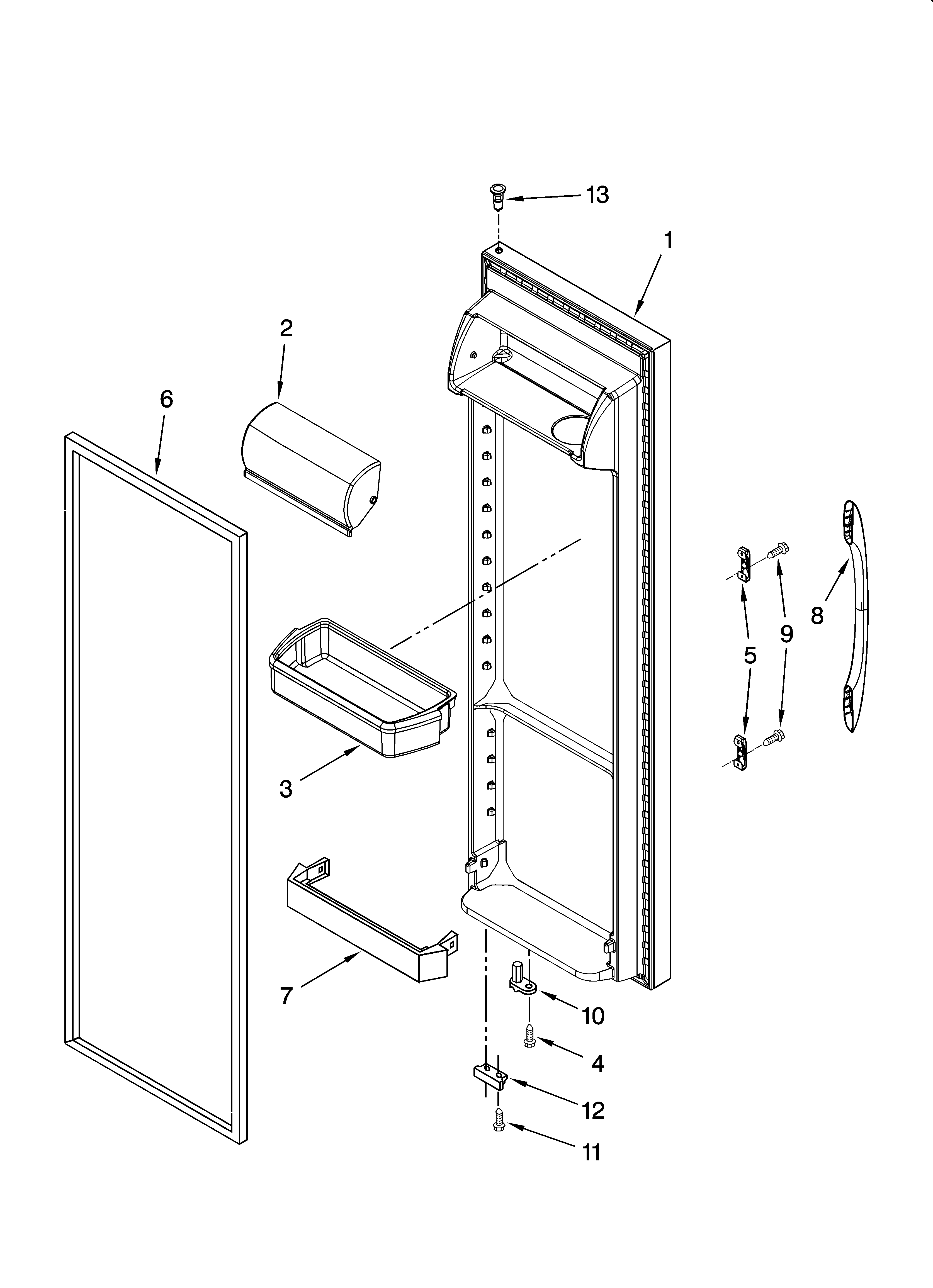 13

1

2

6

8

9

5

3

7

10

4

12

11