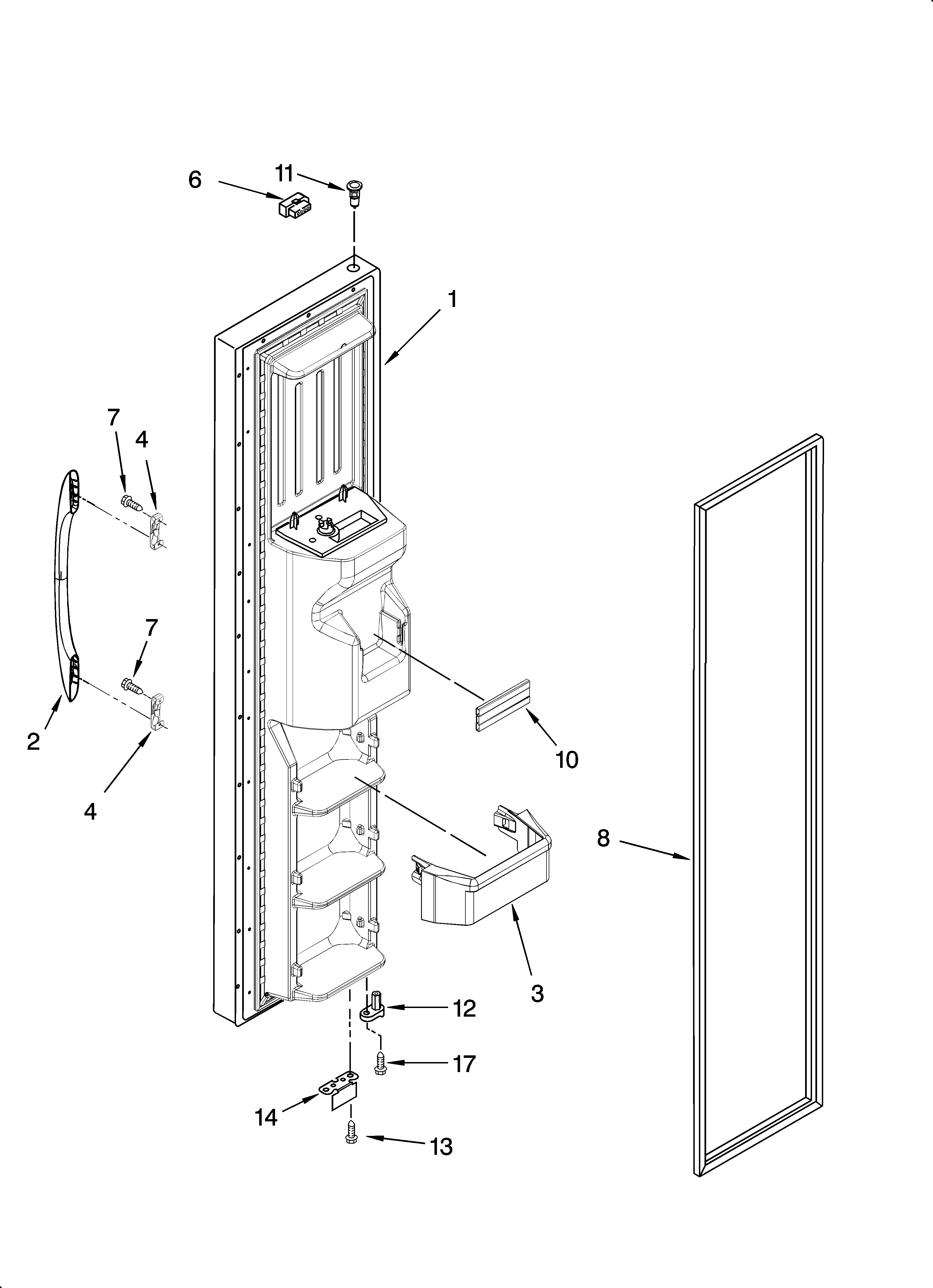 6
11
1
7
4
7
2
4
10
8
3
12
17
14
13