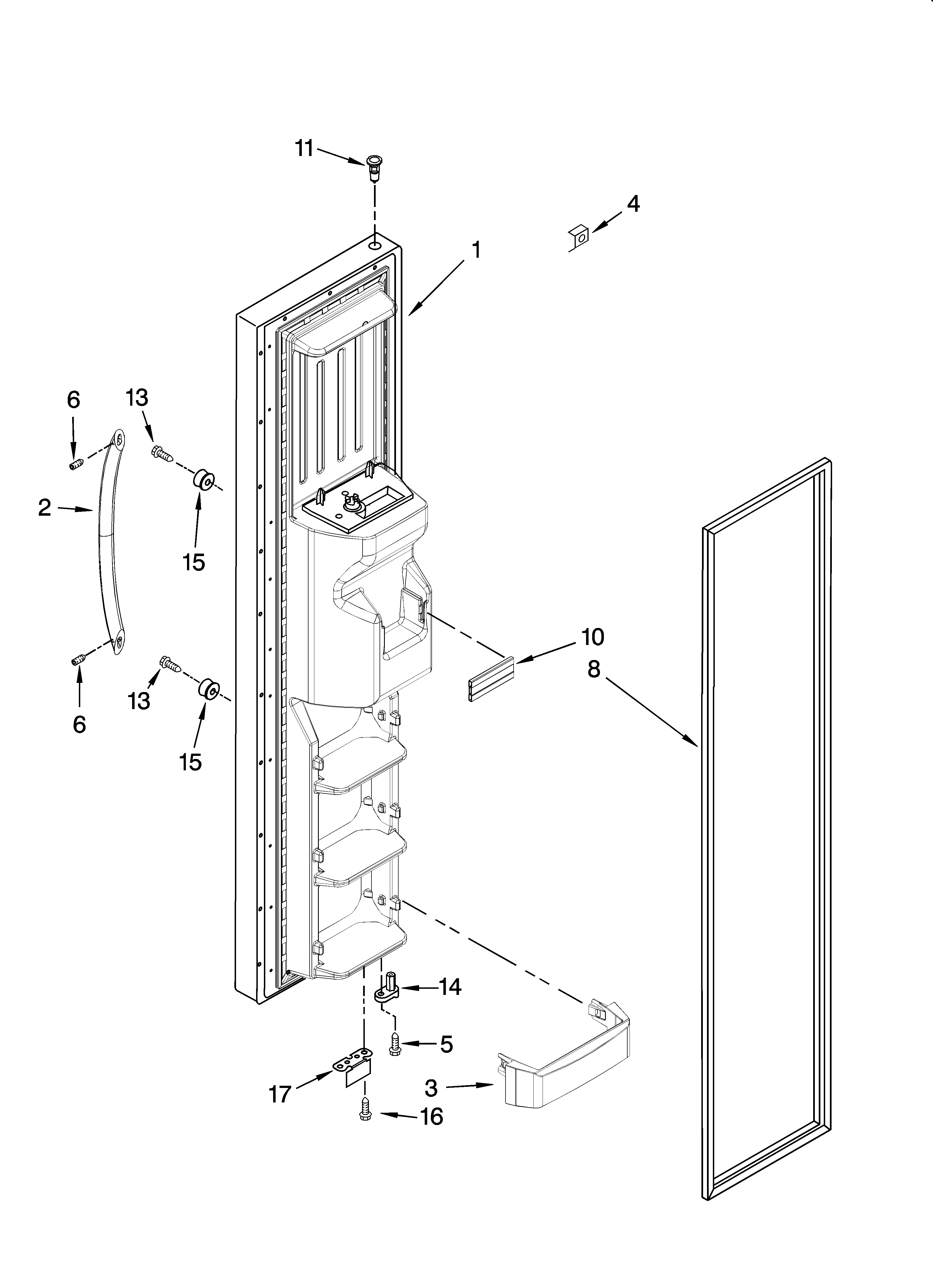 11
4
1
6
13
2
15
10
8
13
6
15
14
5
17
3
16