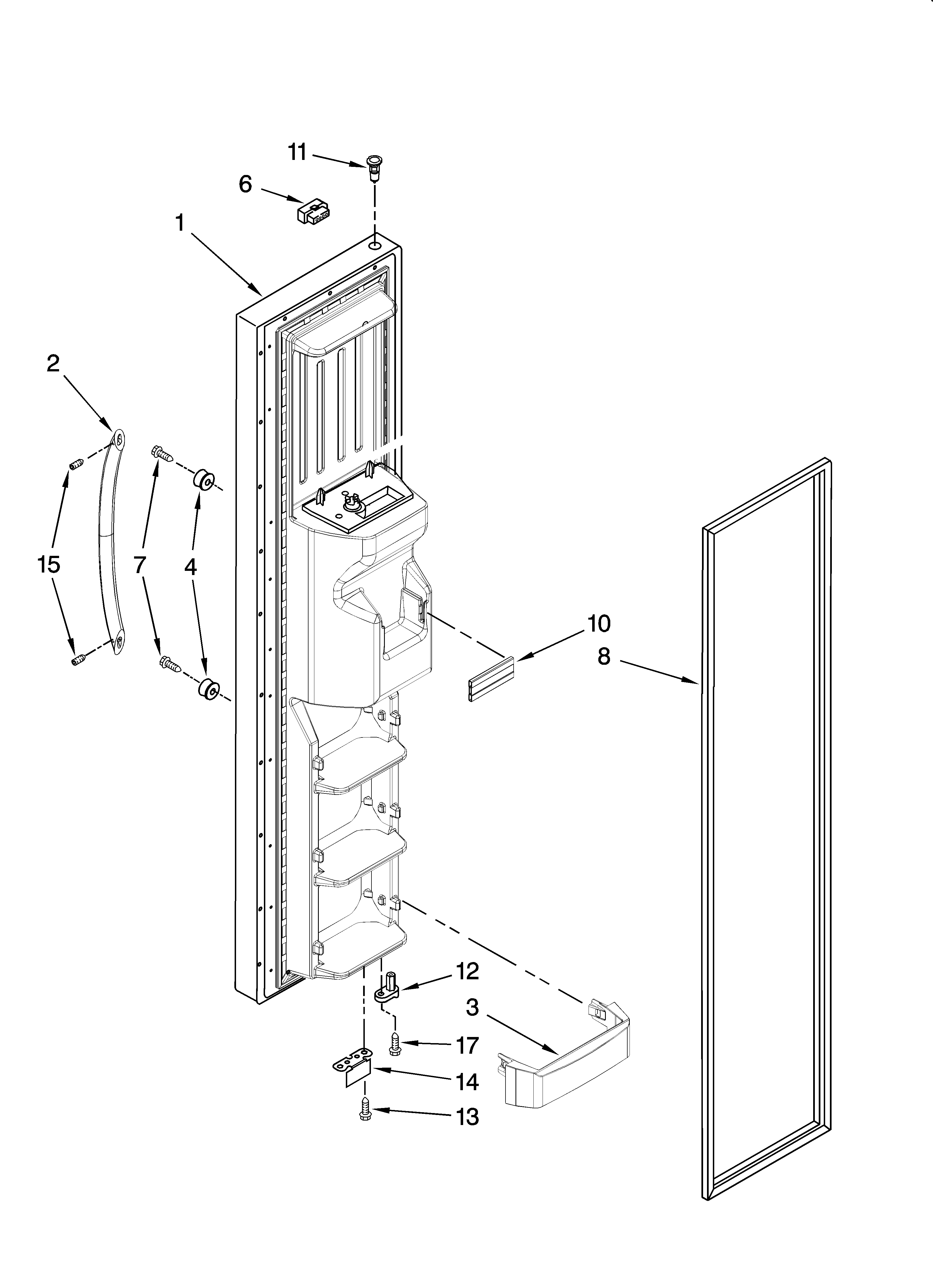 11
6
1
2
15
7
4
10
8
12
3
17
14
13