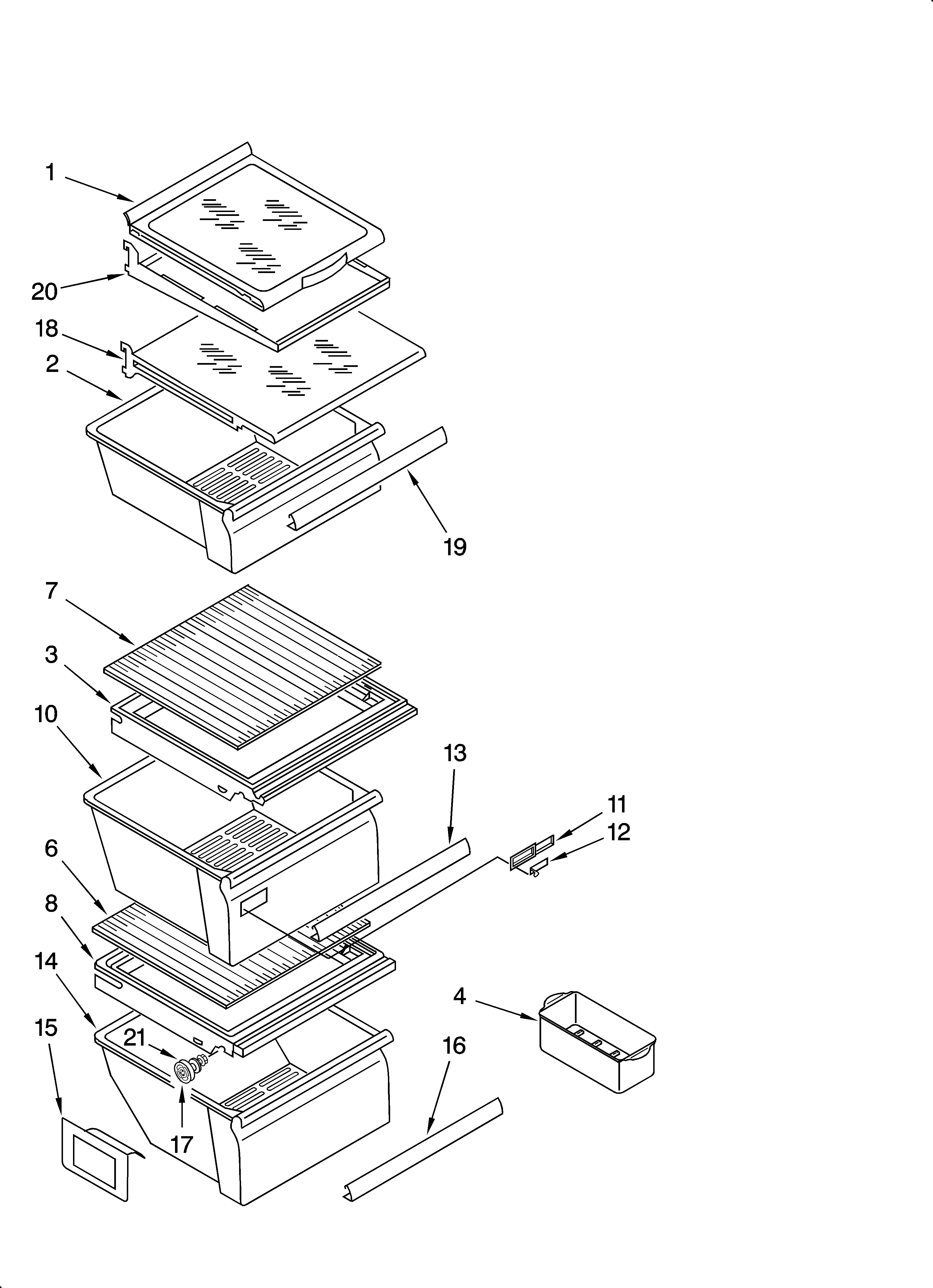 1
20
18
2
19
7
3
10
13
11
12
6
8
14
4
15
21
16
17