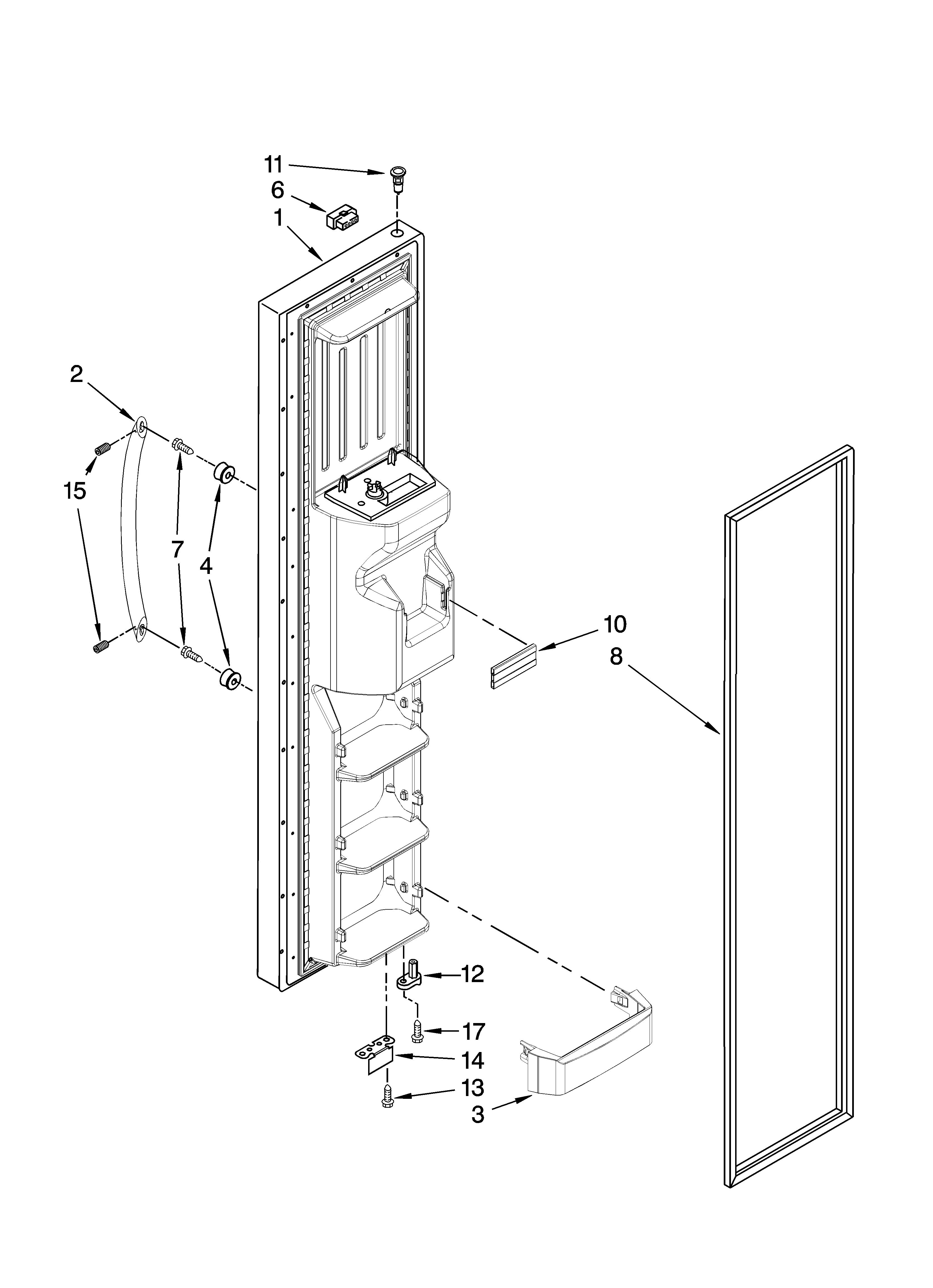 11
6
1
2
15
7
4
10
8
12
17
14
13
3