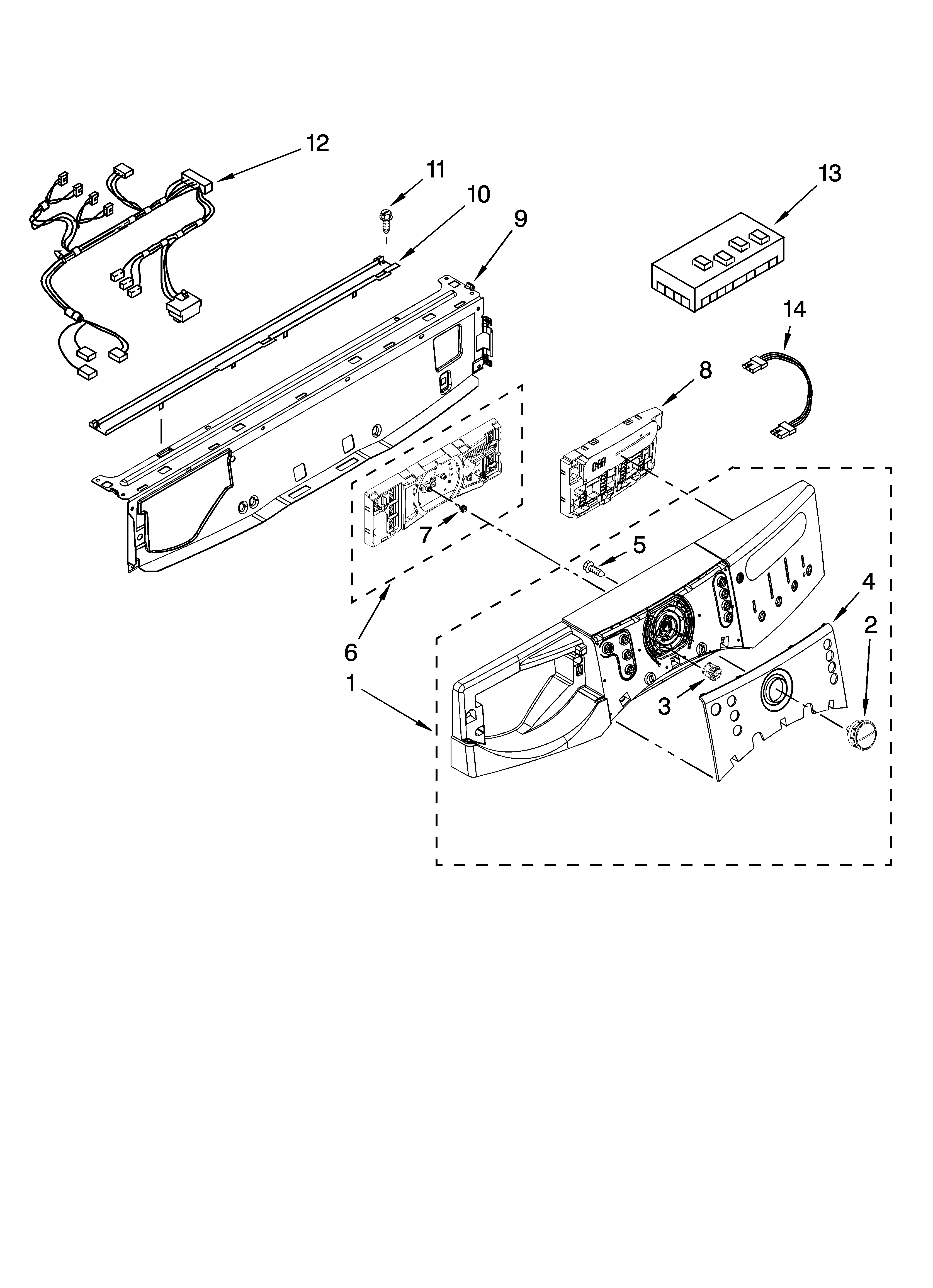 12
11
10
9
13
14
8
7
5
6
4
2
1
3