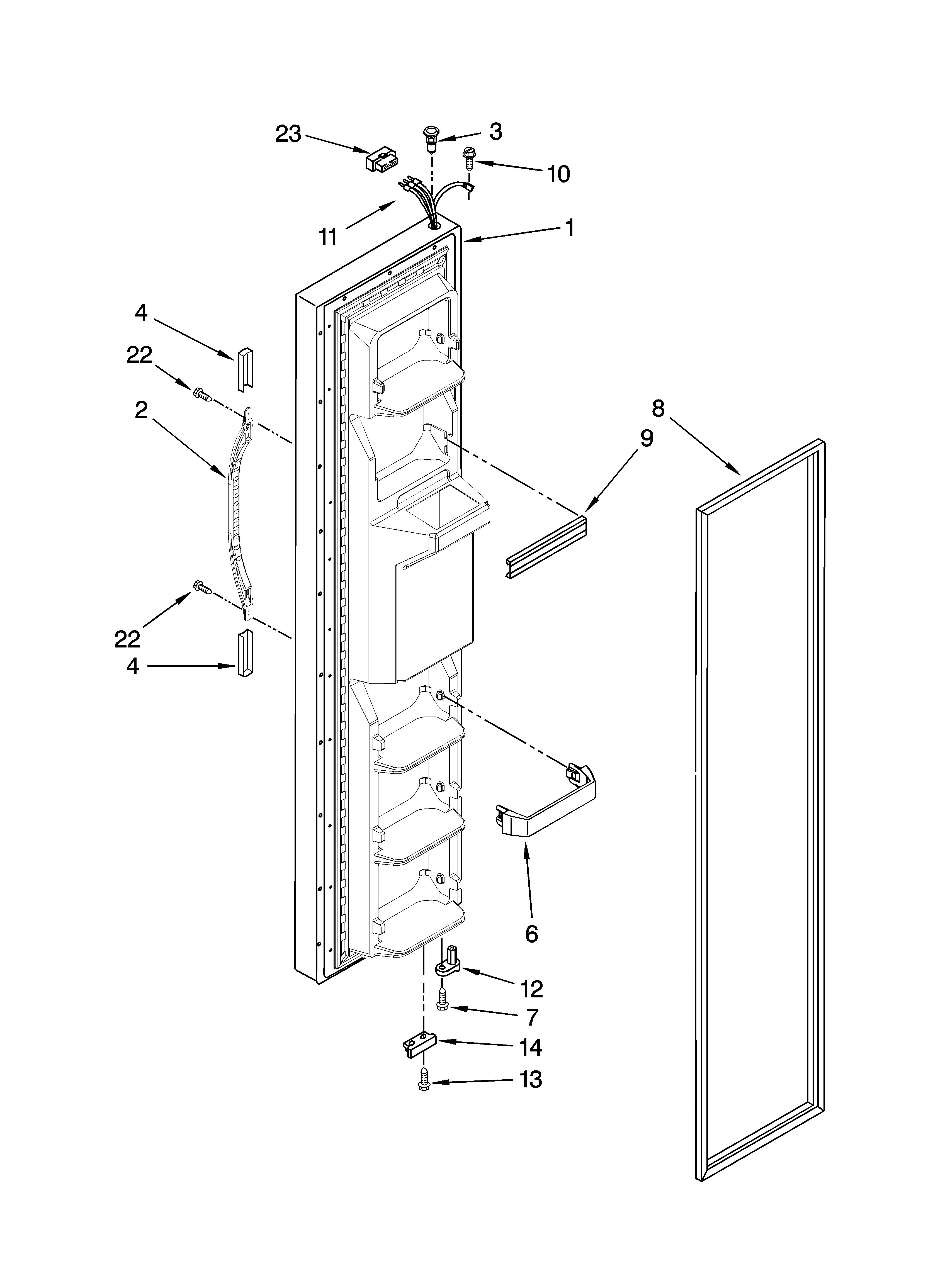 23
3
10
11
1
4
22
2
8
9
22
4
6
12
7
14
13