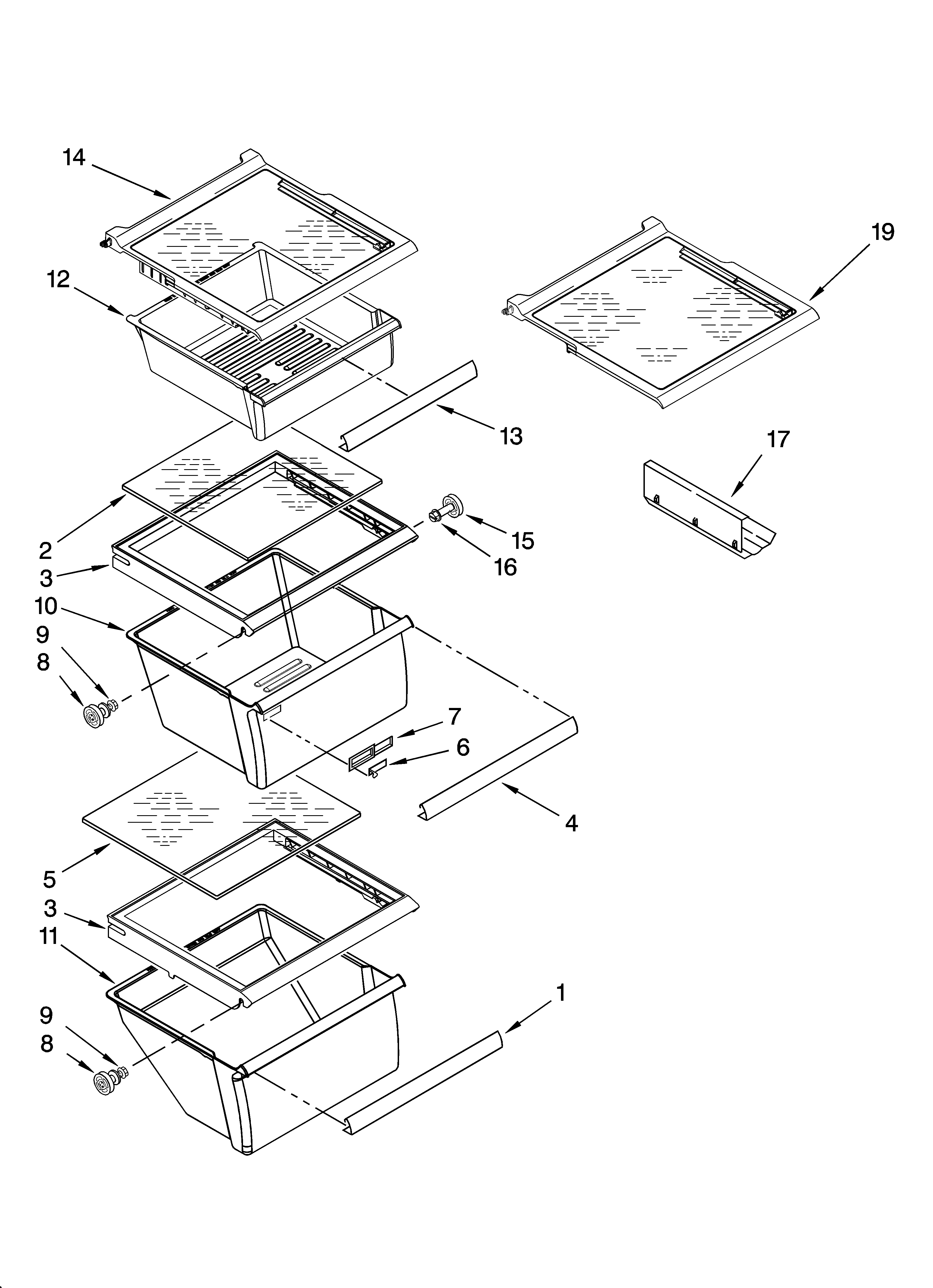 14
19
12
13
17
2
15
16
3
10
9
8
7
6
4
5
3
11
1
9
8