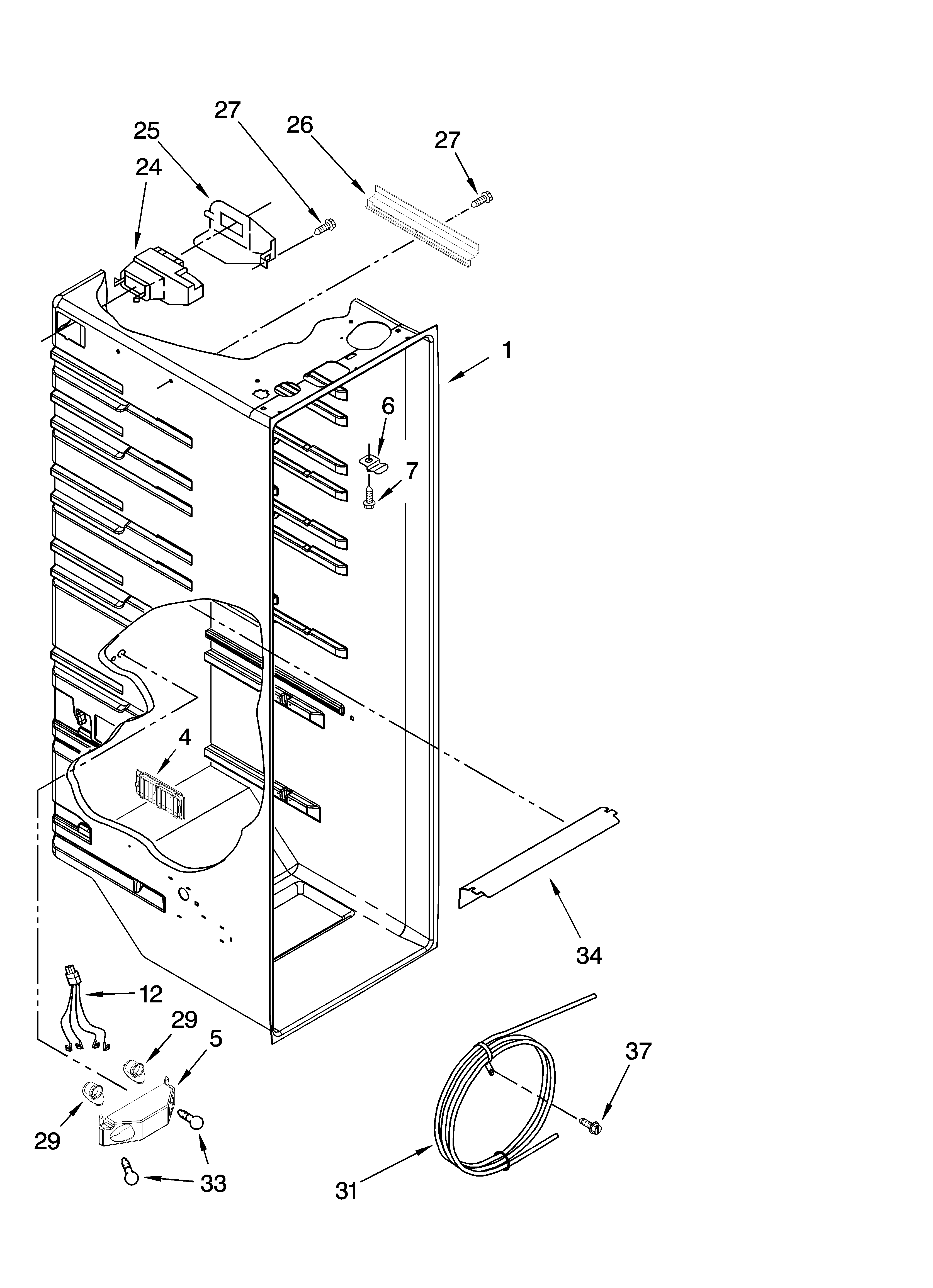 27
26
27
25
24
1
6
7
4
34
12
29
5
37
29
33
31