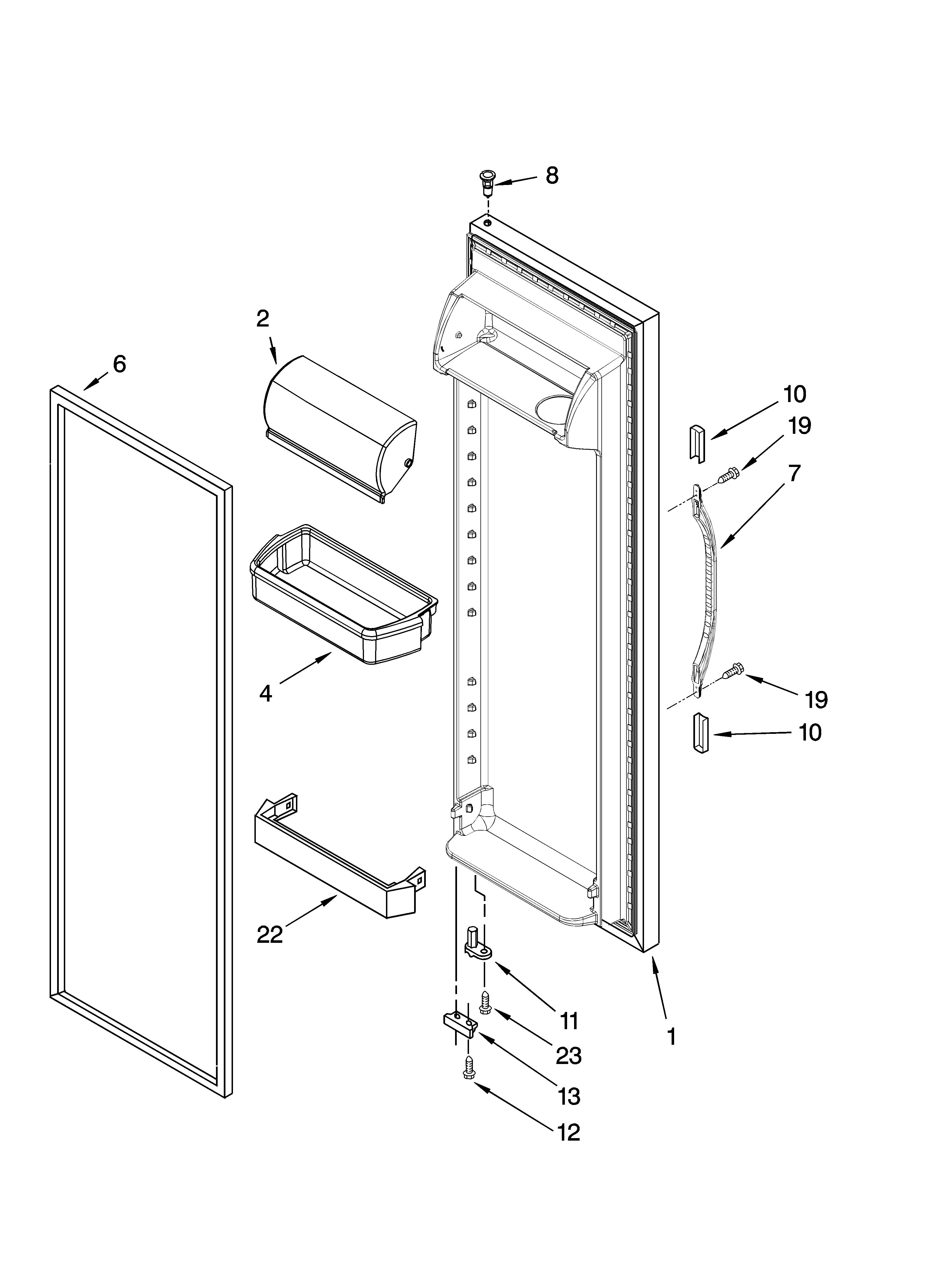 8
2
6
10
19
7
4
19
10
22
11
1
23
13
12