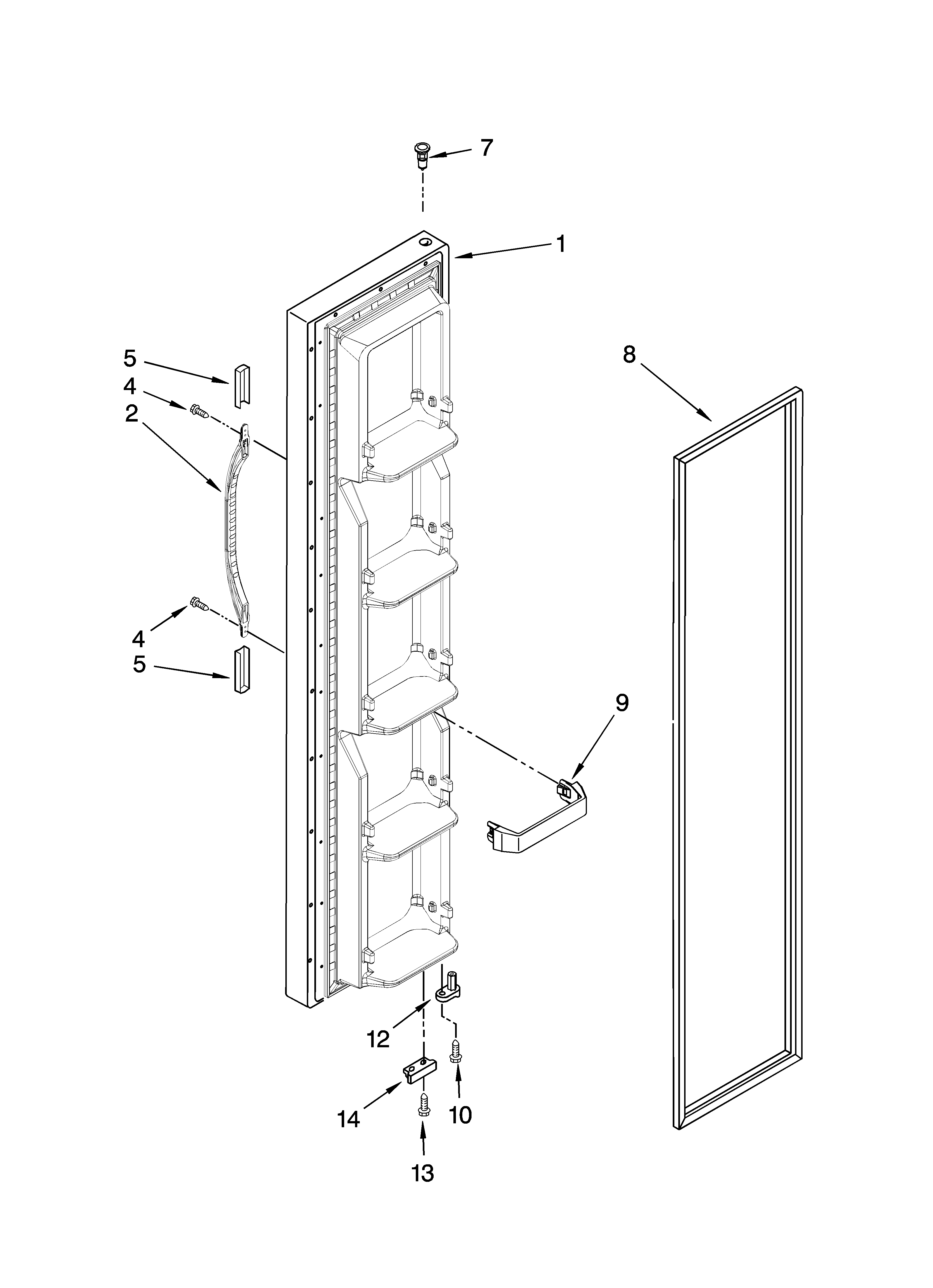 7
1
5
4
2
8
4
5
9
12
14
10
13