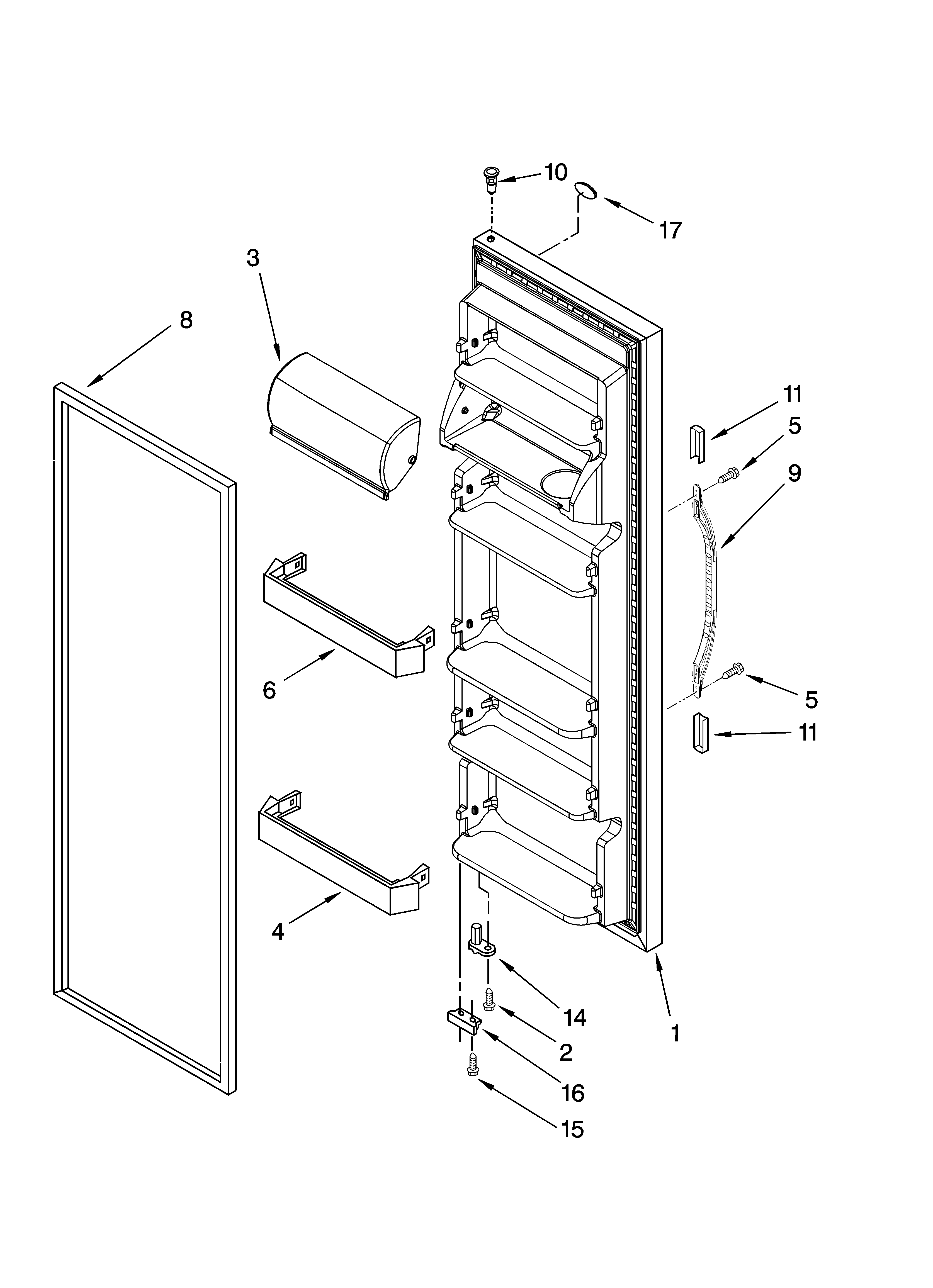 10
17
3
8
11
5
9
6
5
11
4
14
2
1
16
15