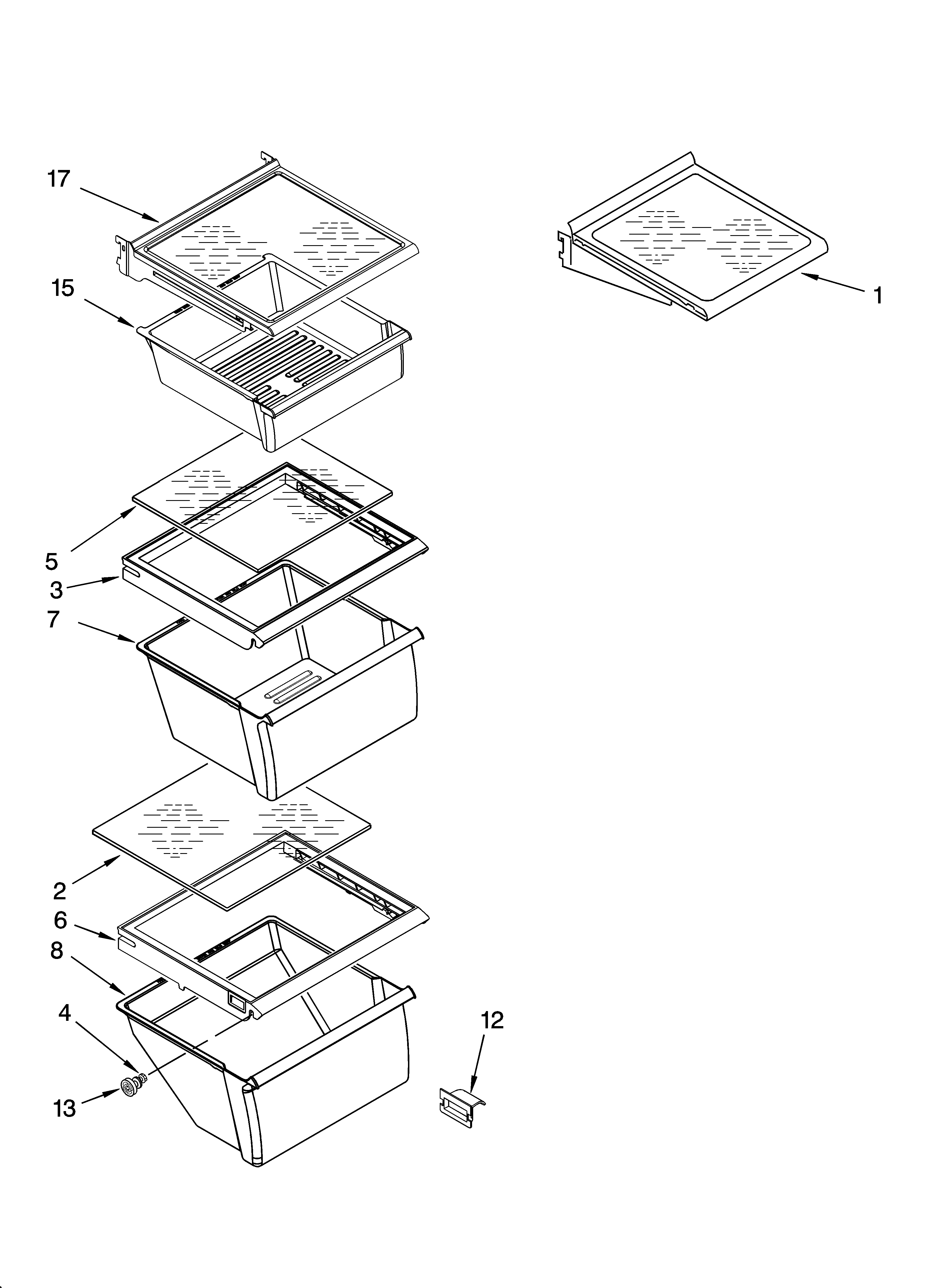 17
1
15
5
3
7
2
6
8
4
12
13