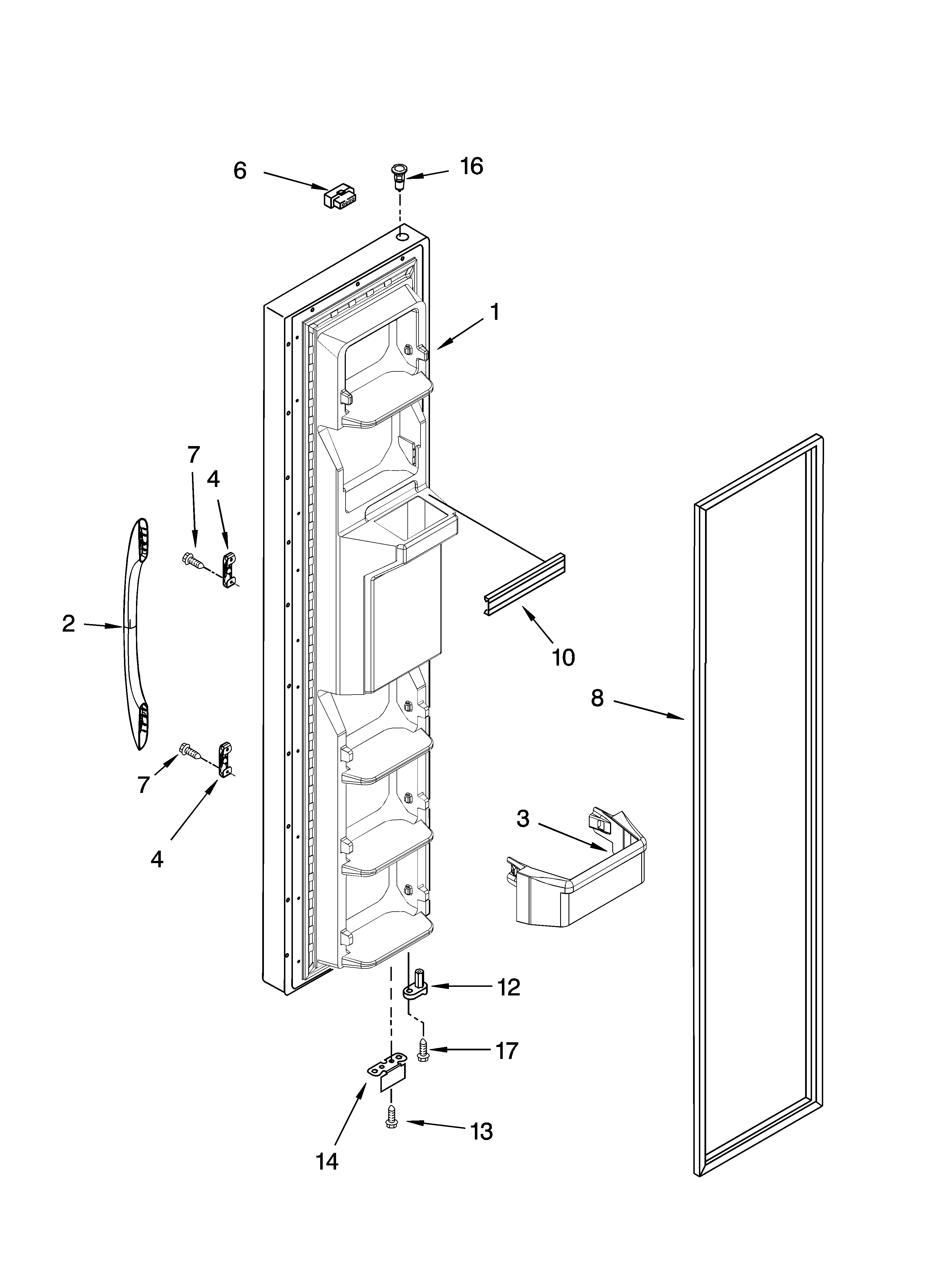 6
16
1
7
4
2
10
8
7
4
3
12
17
13
14