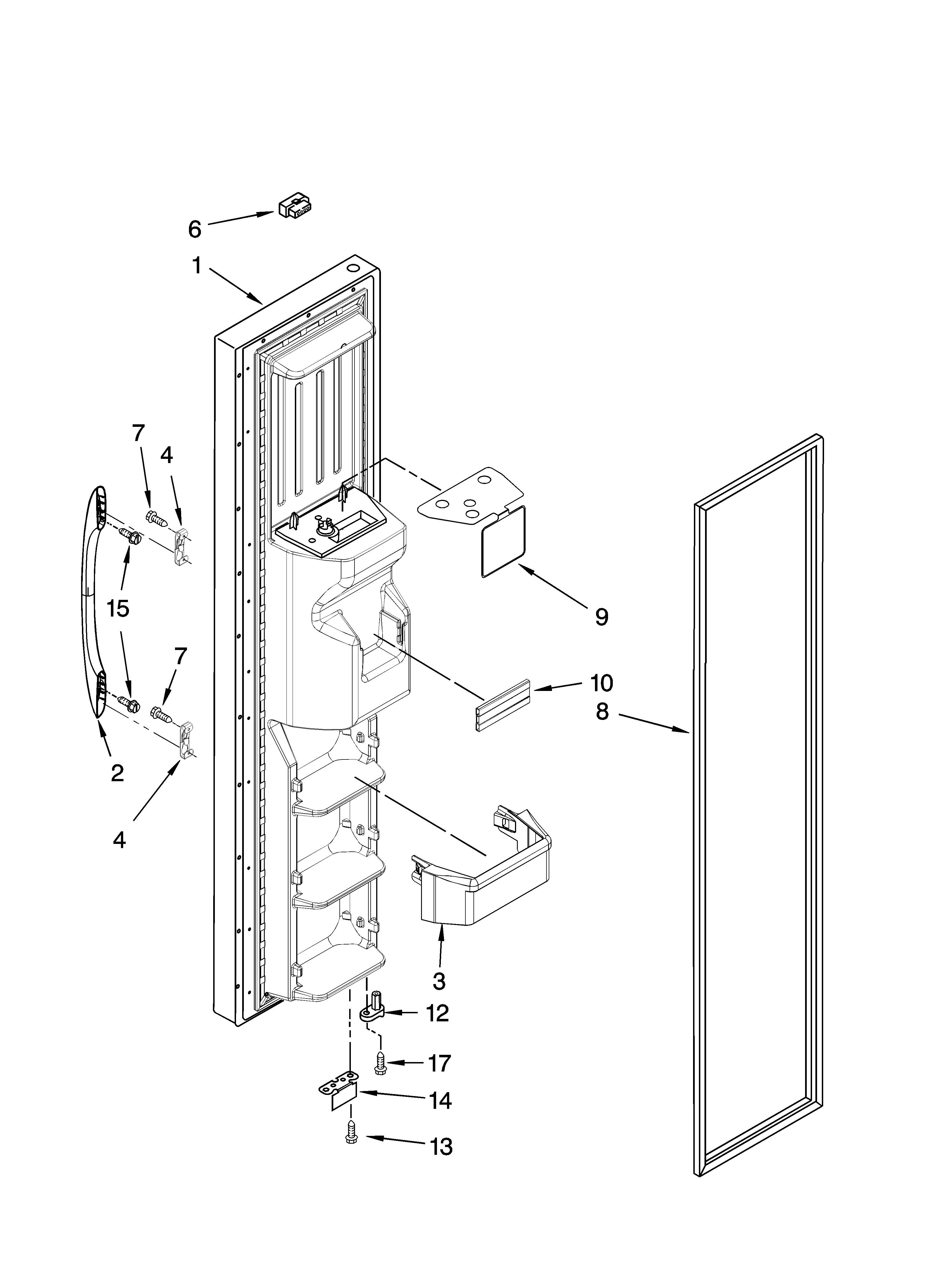 6
1
7
4
15
7
2
4
9
10
8
3
12
17
14
13