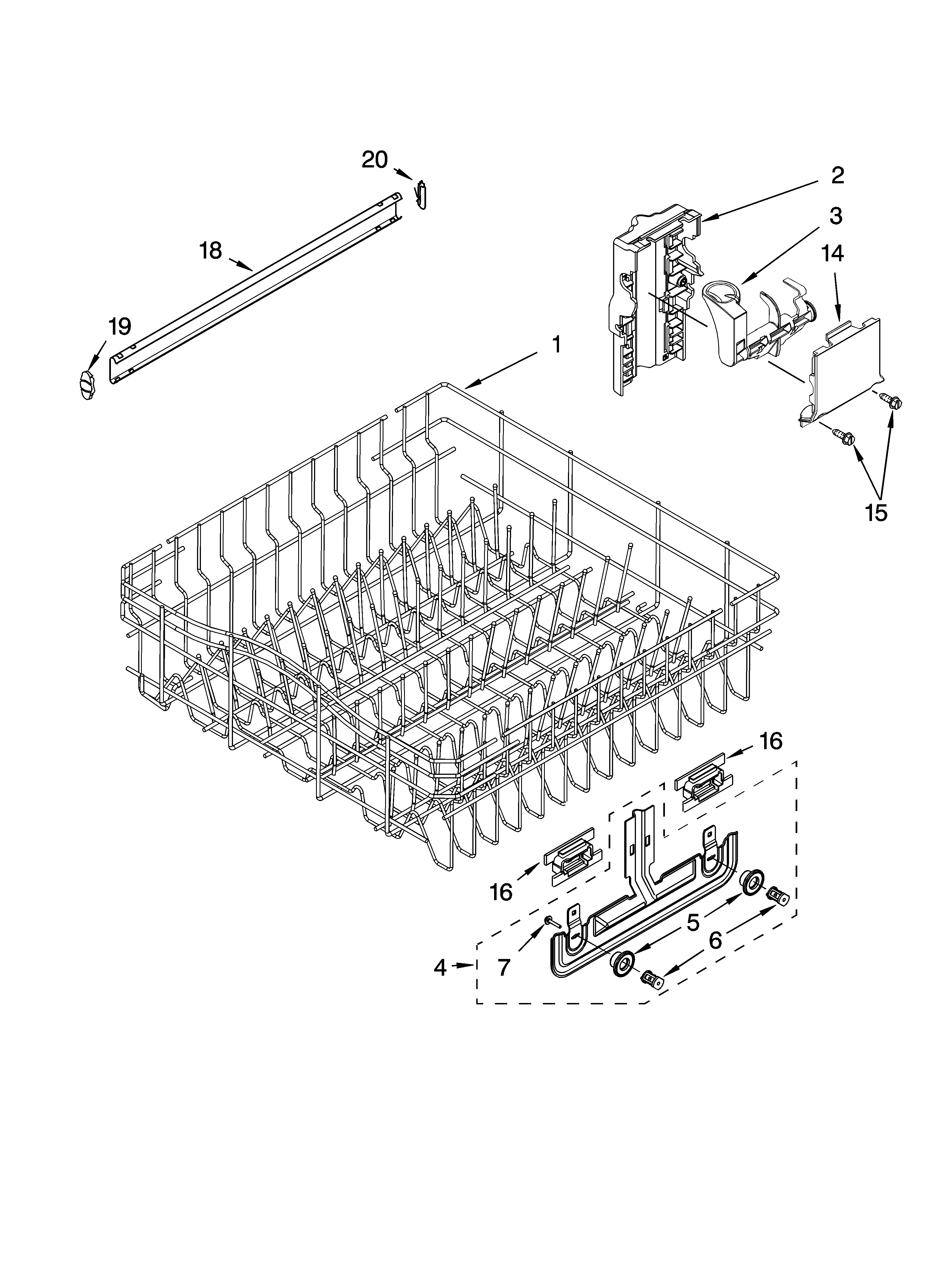 20
2
3
18
14
19
1
15
16
16
5
6
4
7