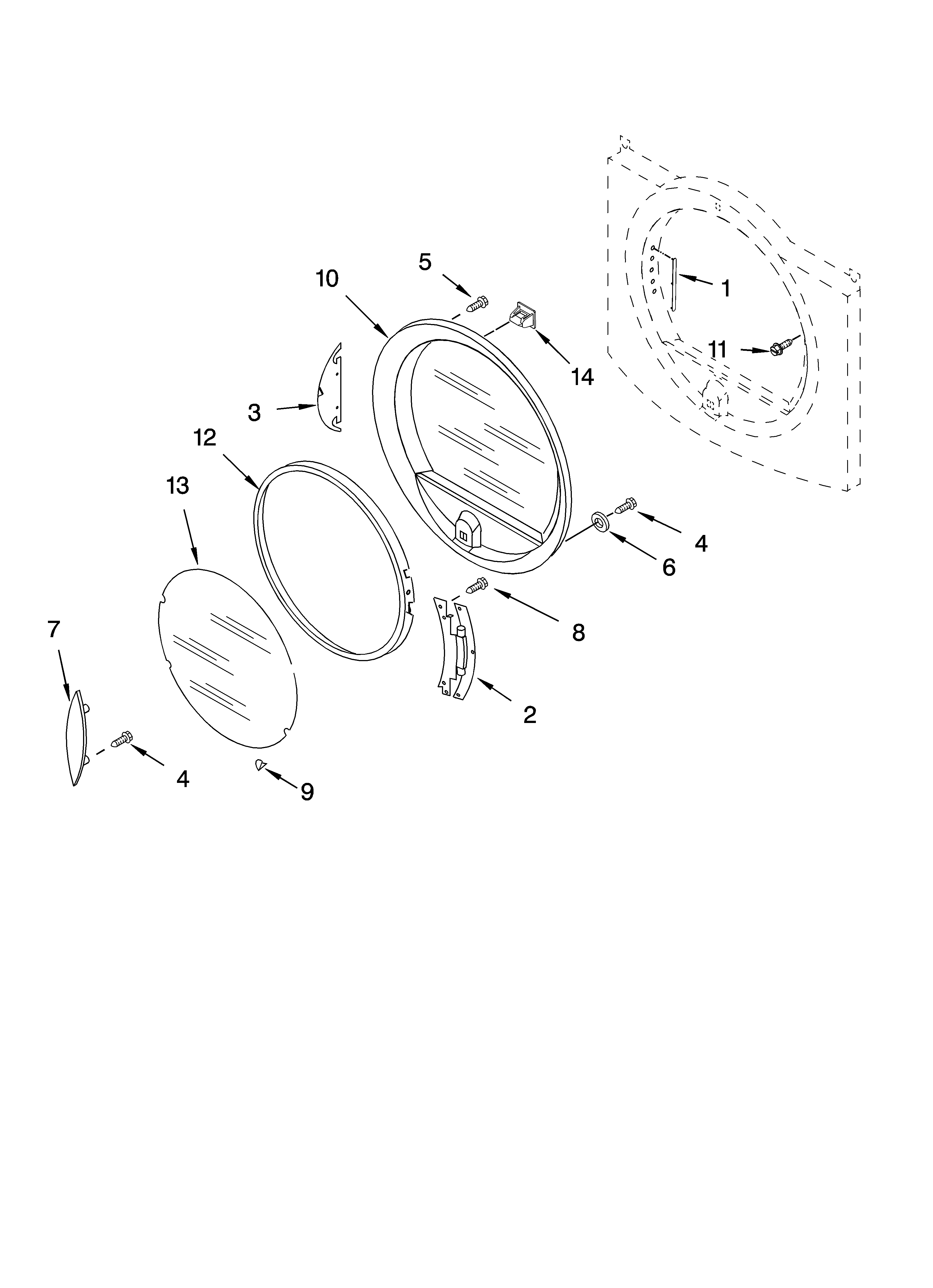 5
10
1
11
14
3
12
13
4
6
8
7
2
4
9