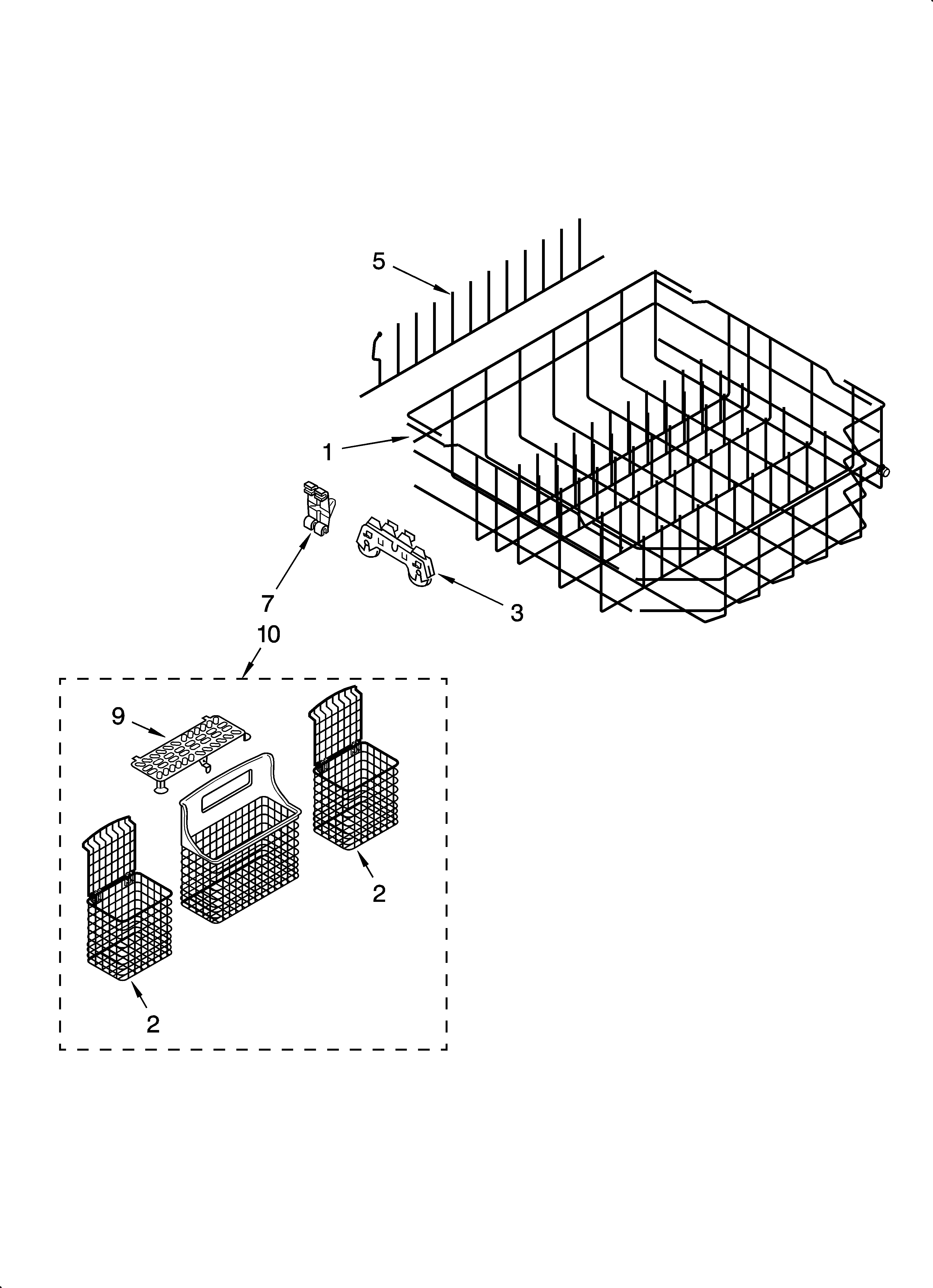 5

1

7

3

10

9

2

2