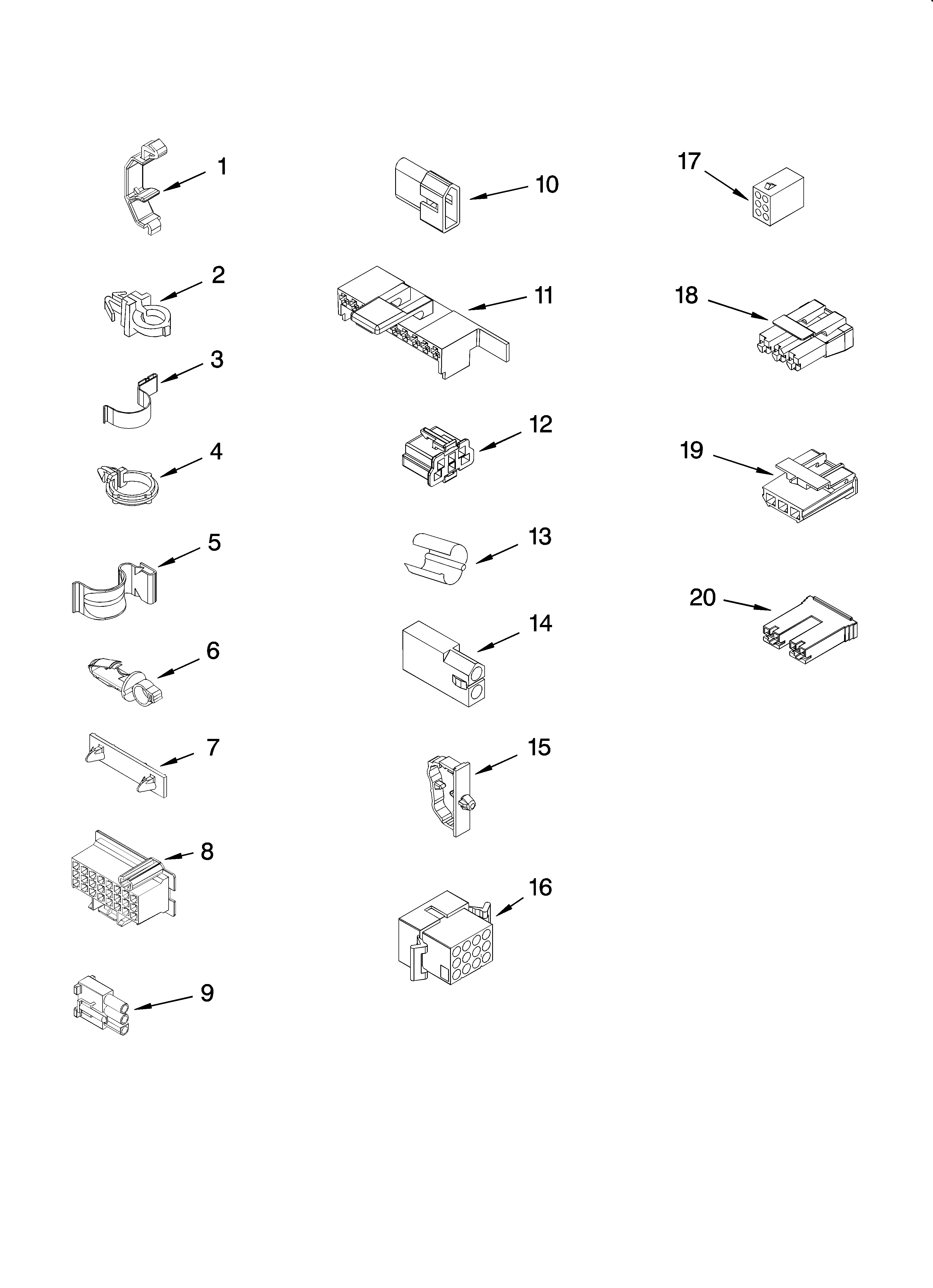 1
2
3
4
5
6
7
8
9
10
11
12
13
14
15
16
17
18
19
20