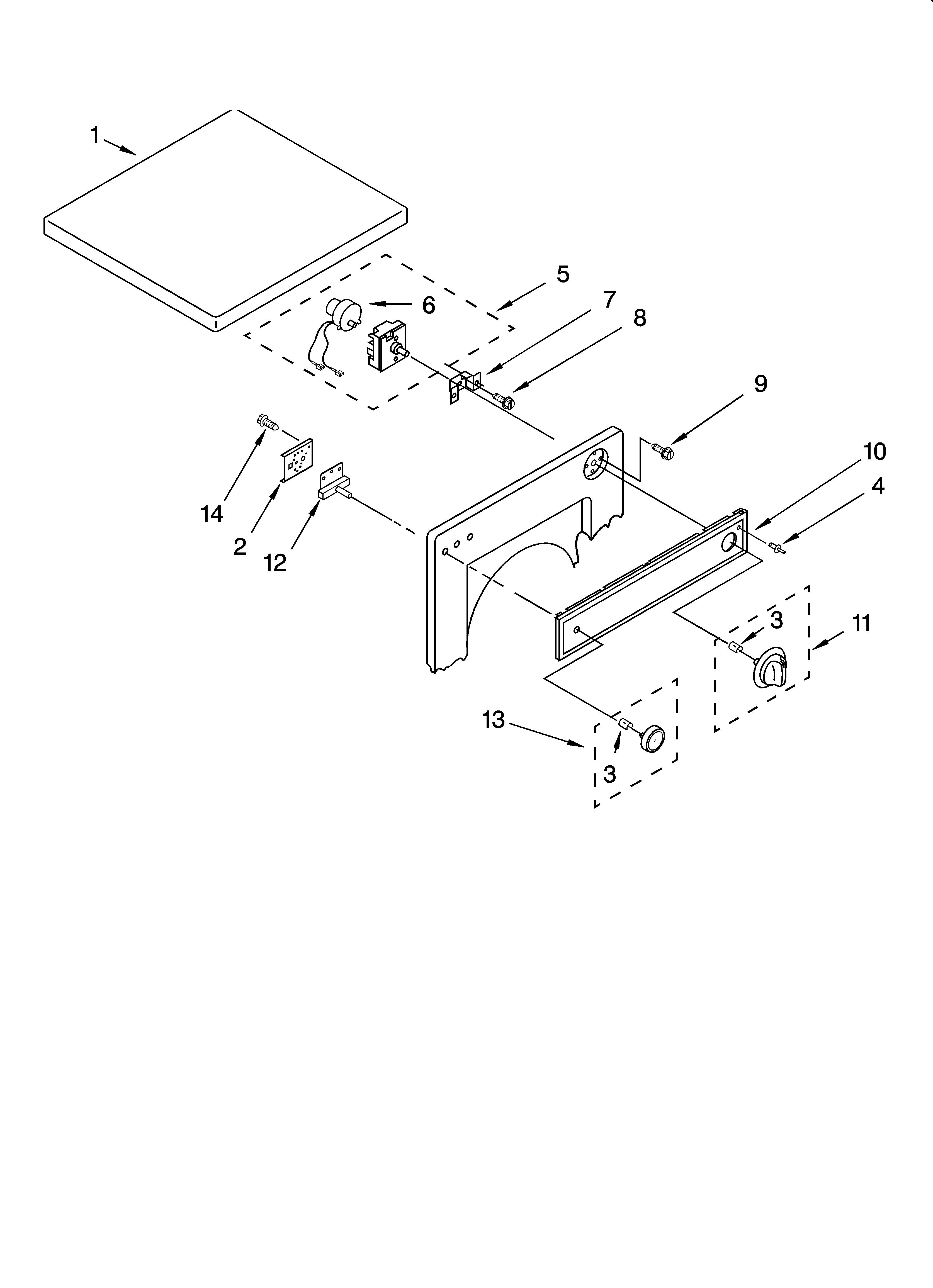 1
5
6
7
8
9
10
4
14
2
12
3
11
13
3