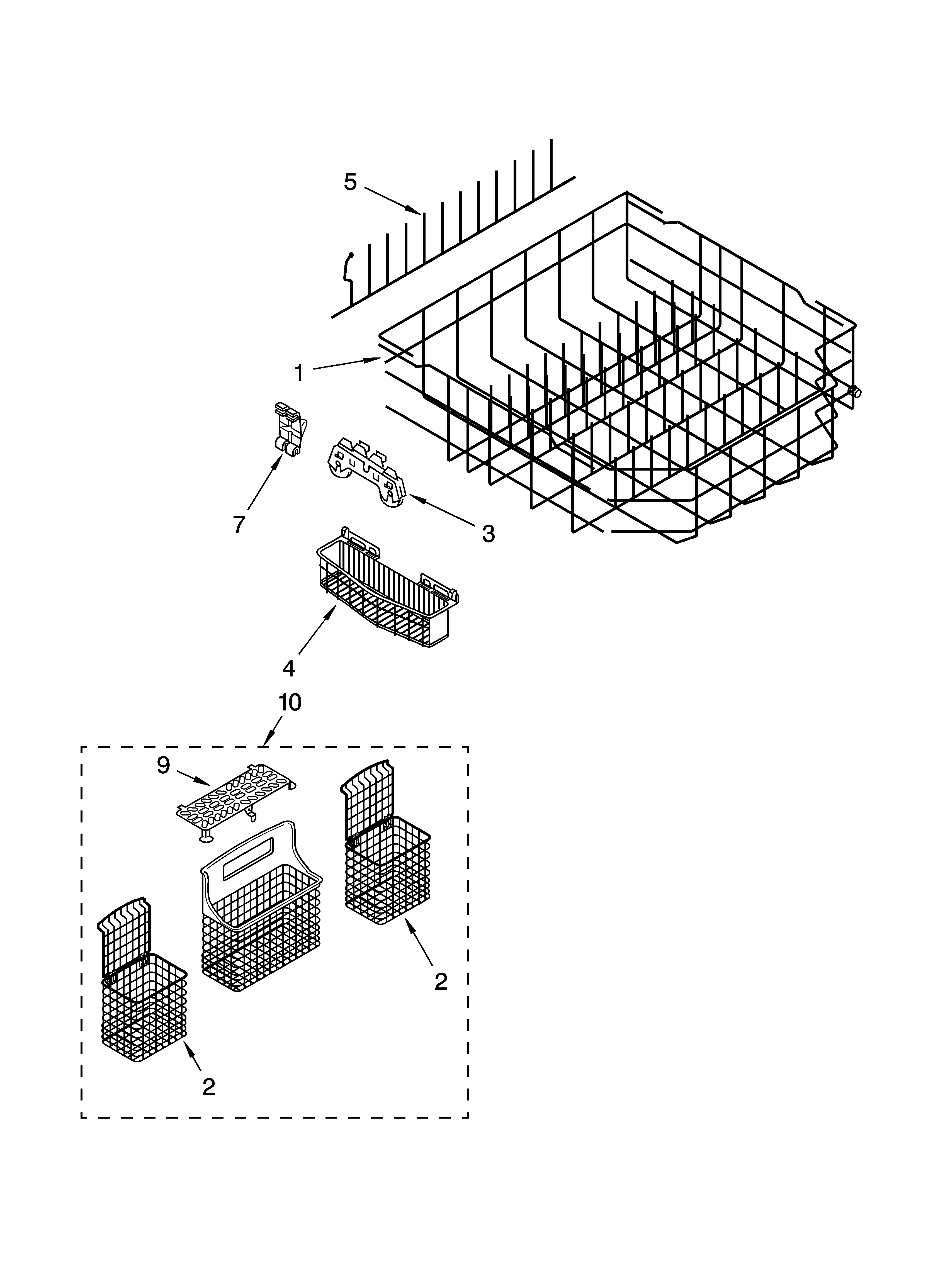 5

1

7

3

4

10

9

2

2