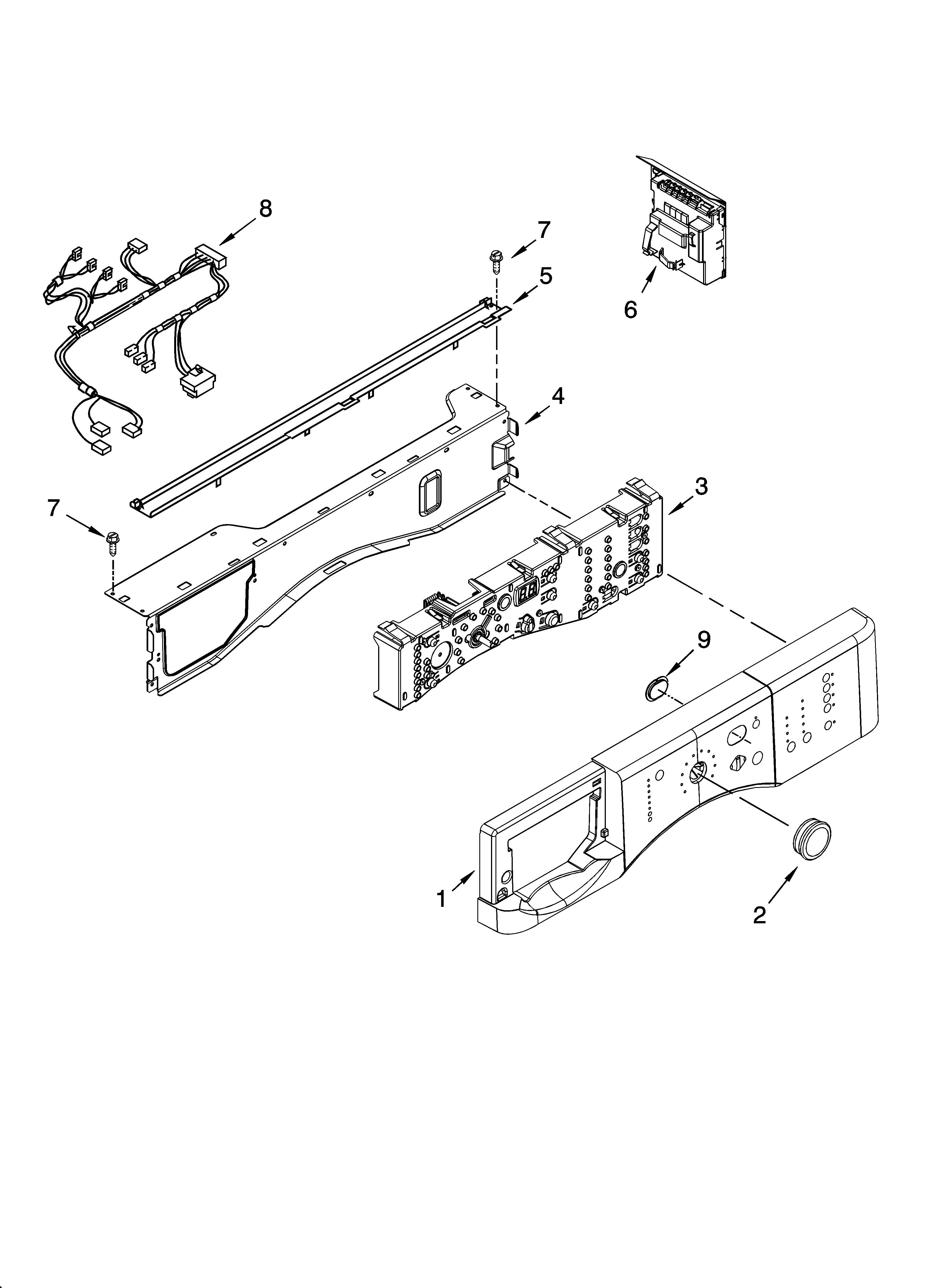 8
7
5
6
4
7
3
9
1
2