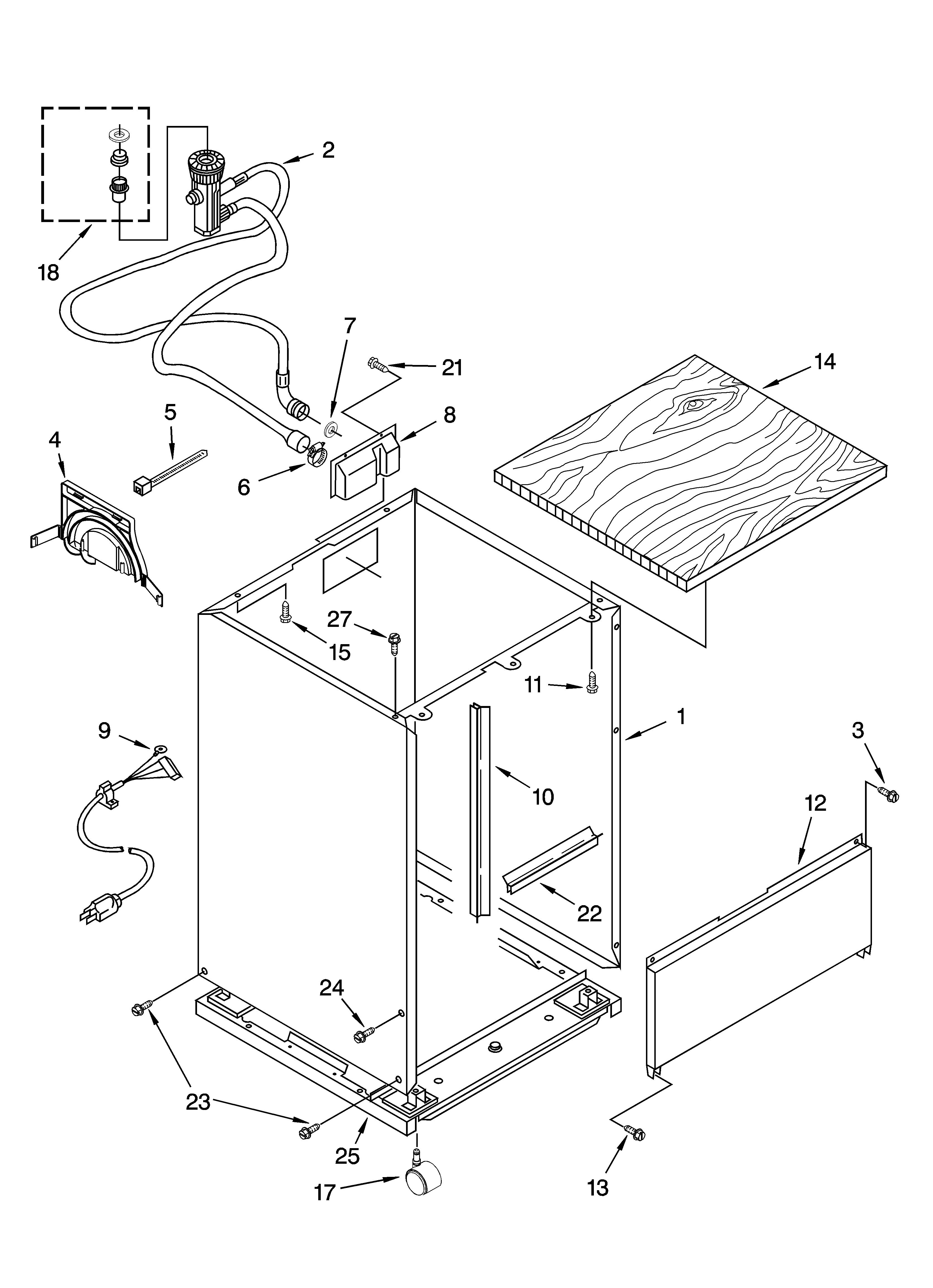 2
18
7
21
14
5
4
8
6
27
15
11
1
9
3
10
12
22
24
23
25
17
13