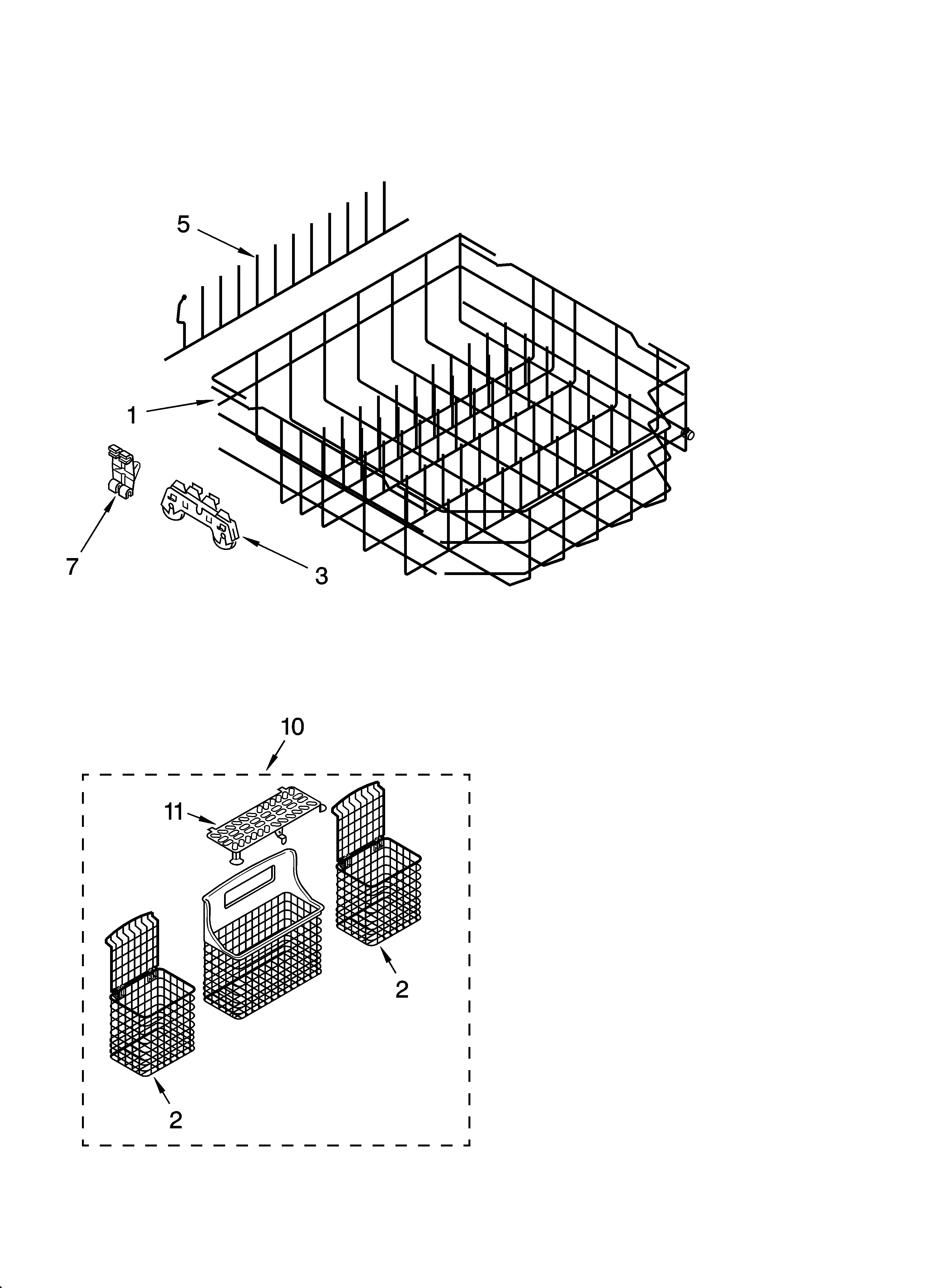 5
1
7
3
10
11
2
2