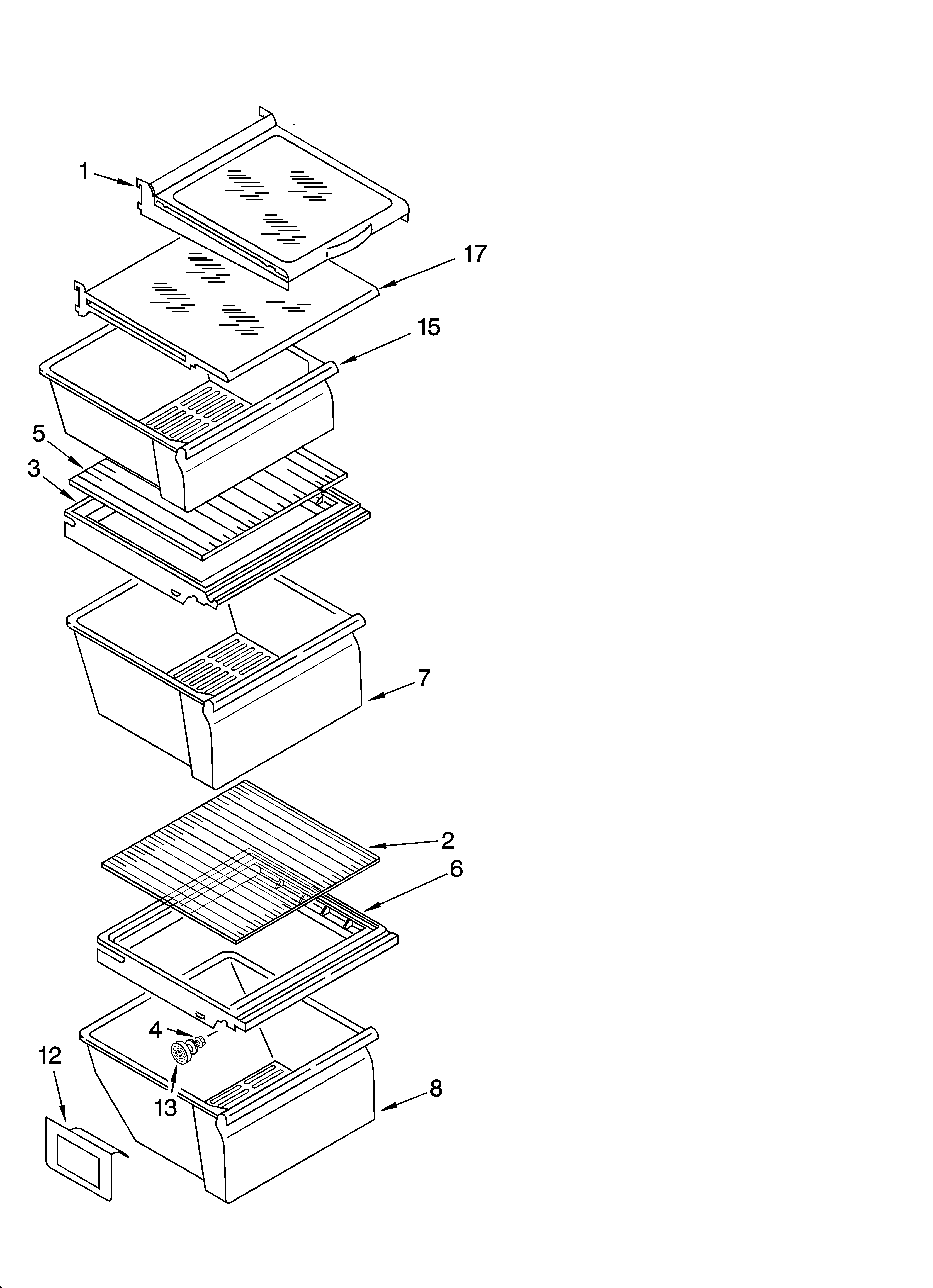 1
17
15
5
3
7
2
6
4
12
13
8