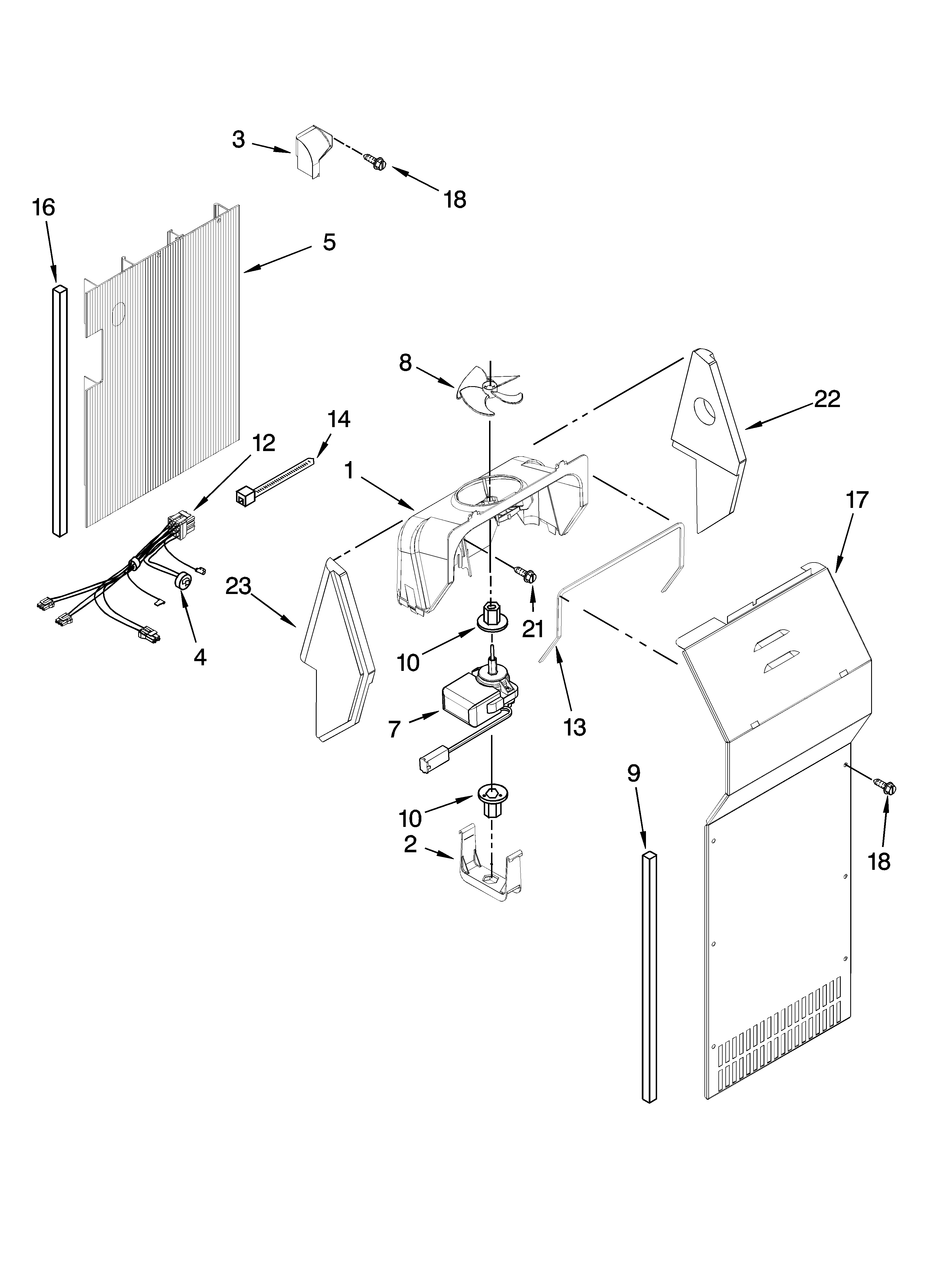 3
18
16
5
8
22
14
12
1
17
23
21
4
10
13
7
9
10
18
2