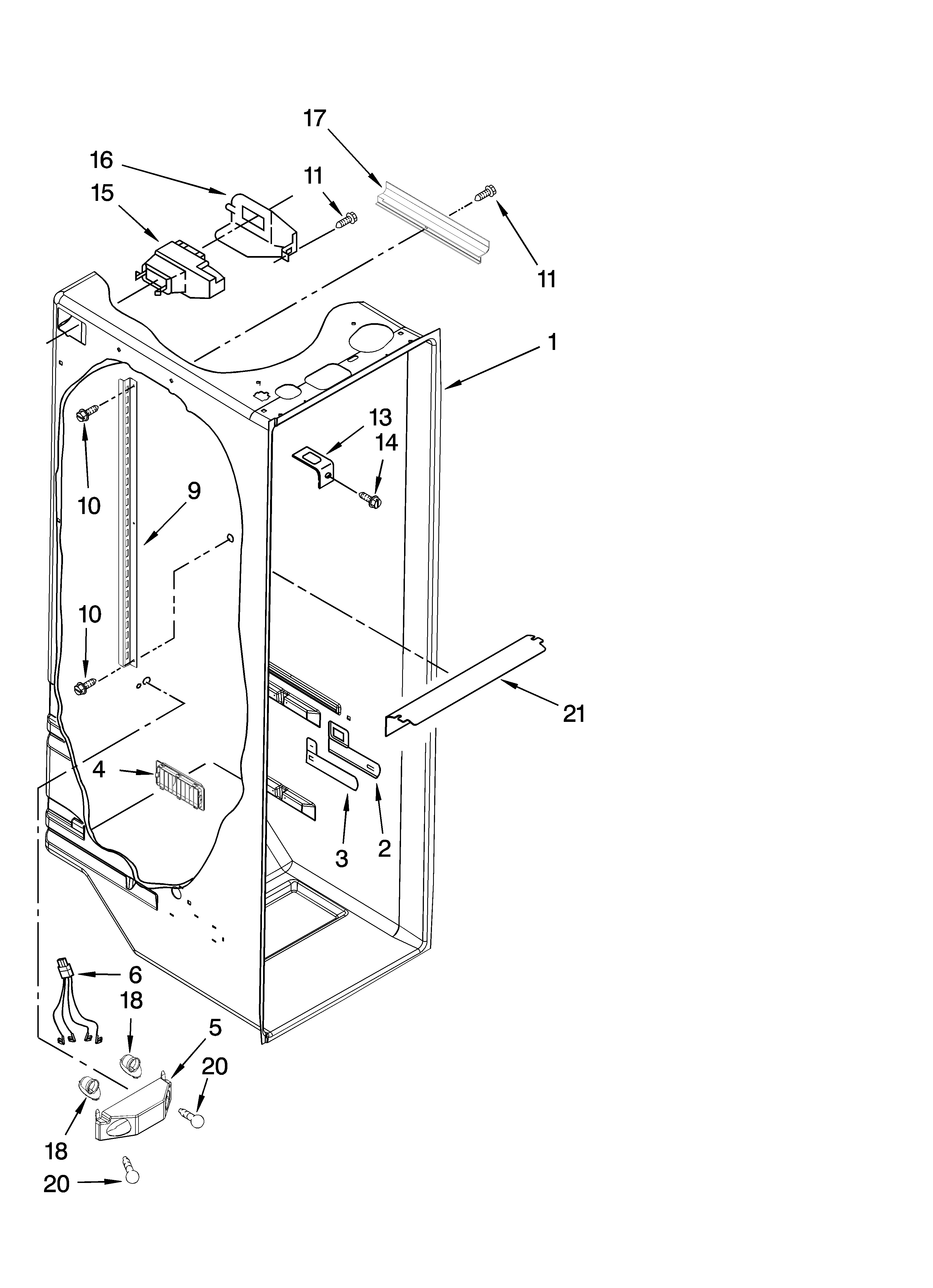 17
16
11
15
11
1
13
14
10
9
10
21
4
3
2
6
18
5
20
18
20