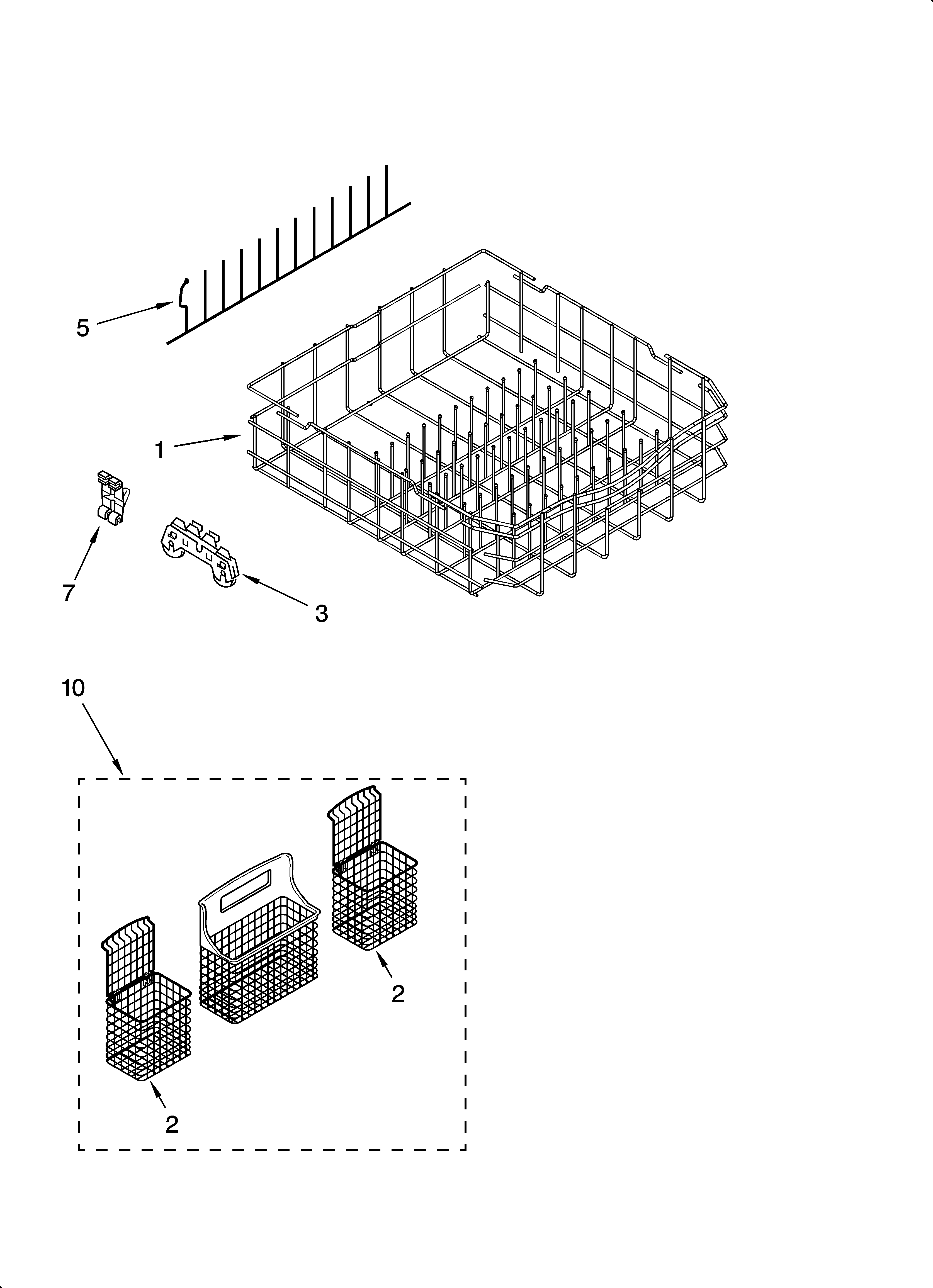 5

1

7

3

10

2

2