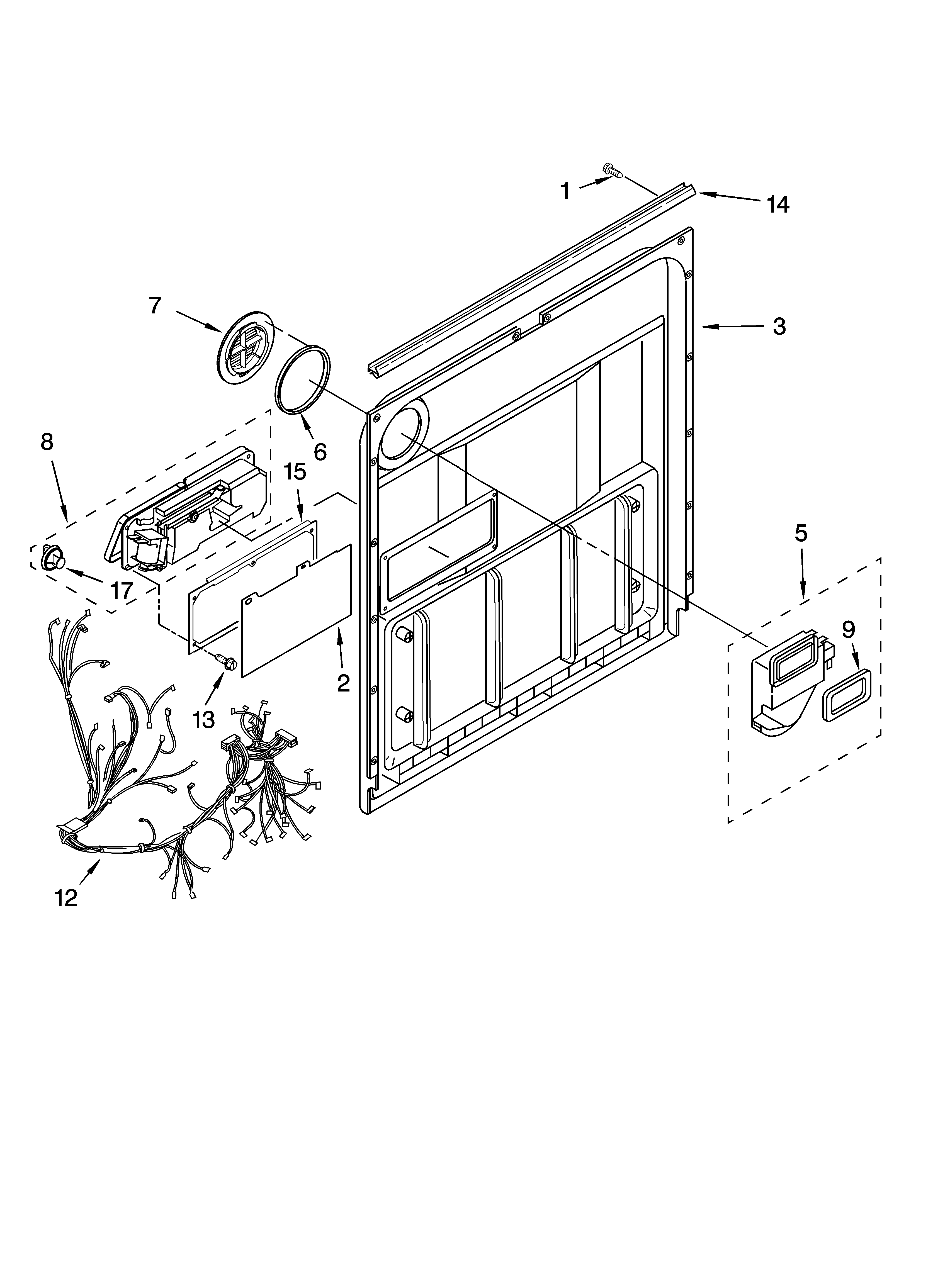 1
14
7
3
6
8
15
5
17
9
2
13
12