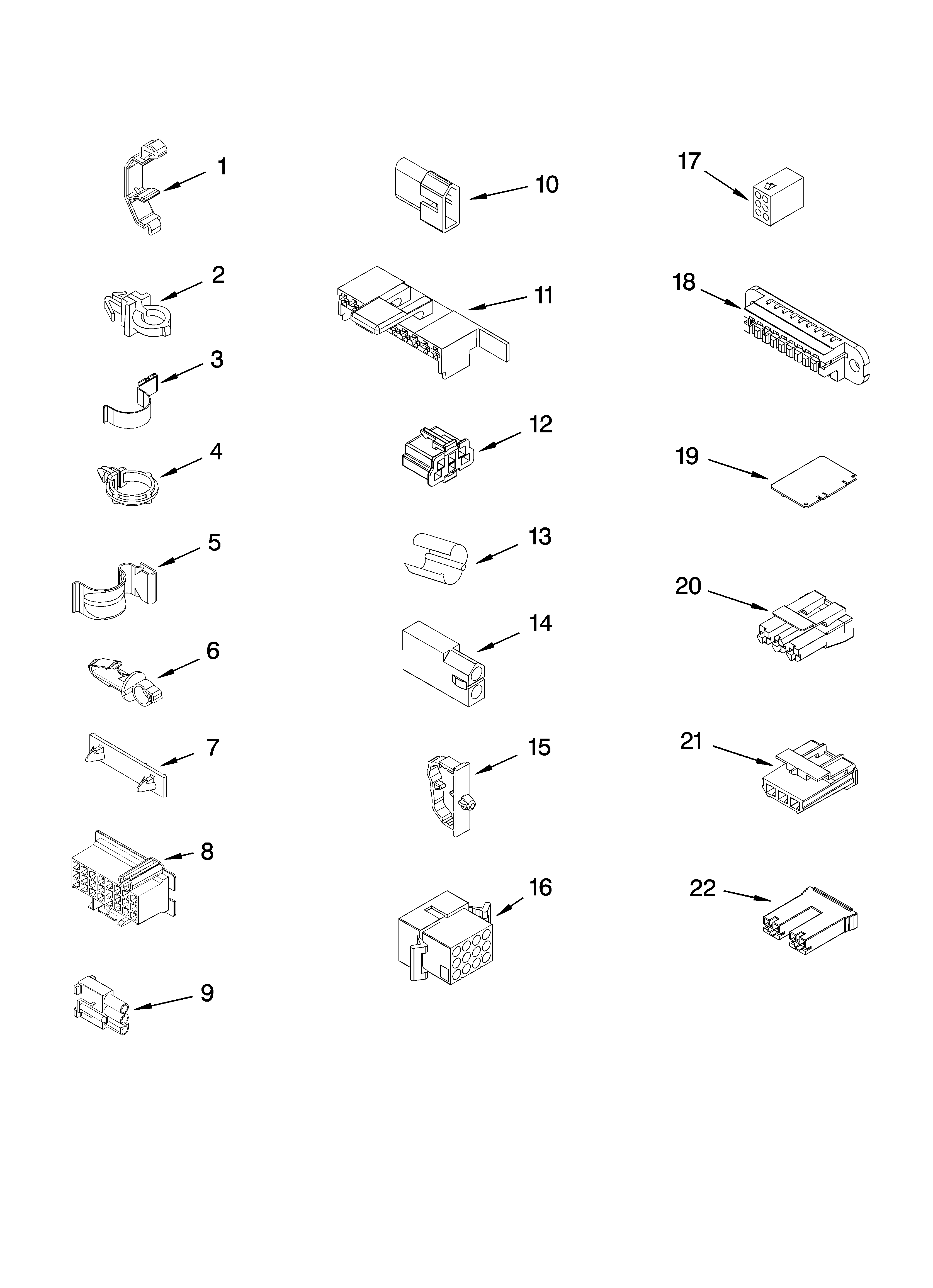 1
2
3
4
5
6
7
8
9
10
11
12
13
14
15
16
17
18
19
20
21
22