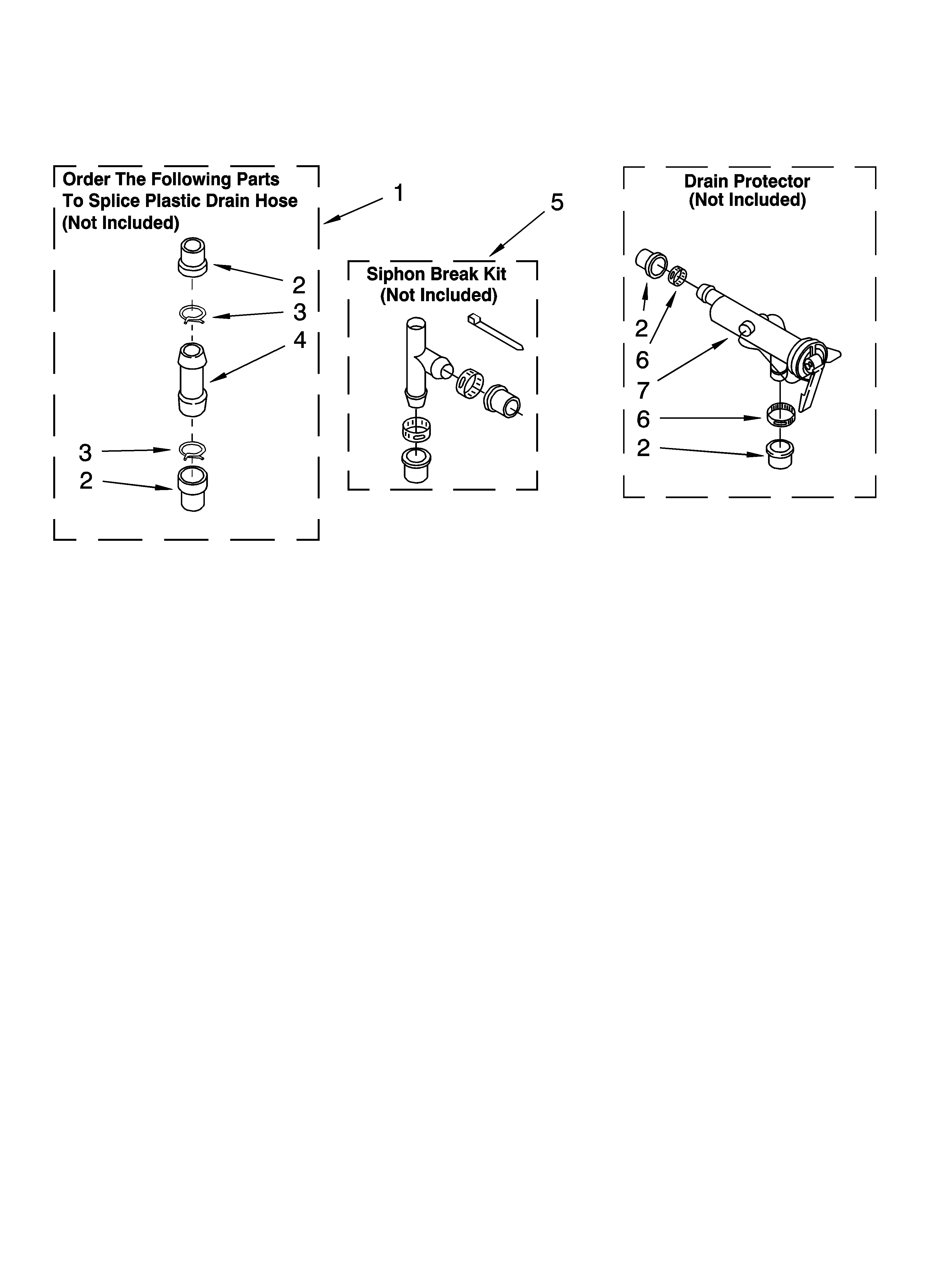 Order The Following Parts To Splice Plastic Drain Hose (Not Included)

1

2

3

4

3

2

5

Siphon Break Kit (Not Included)

Drain Protector (Not Included)

2

6

7

6

2