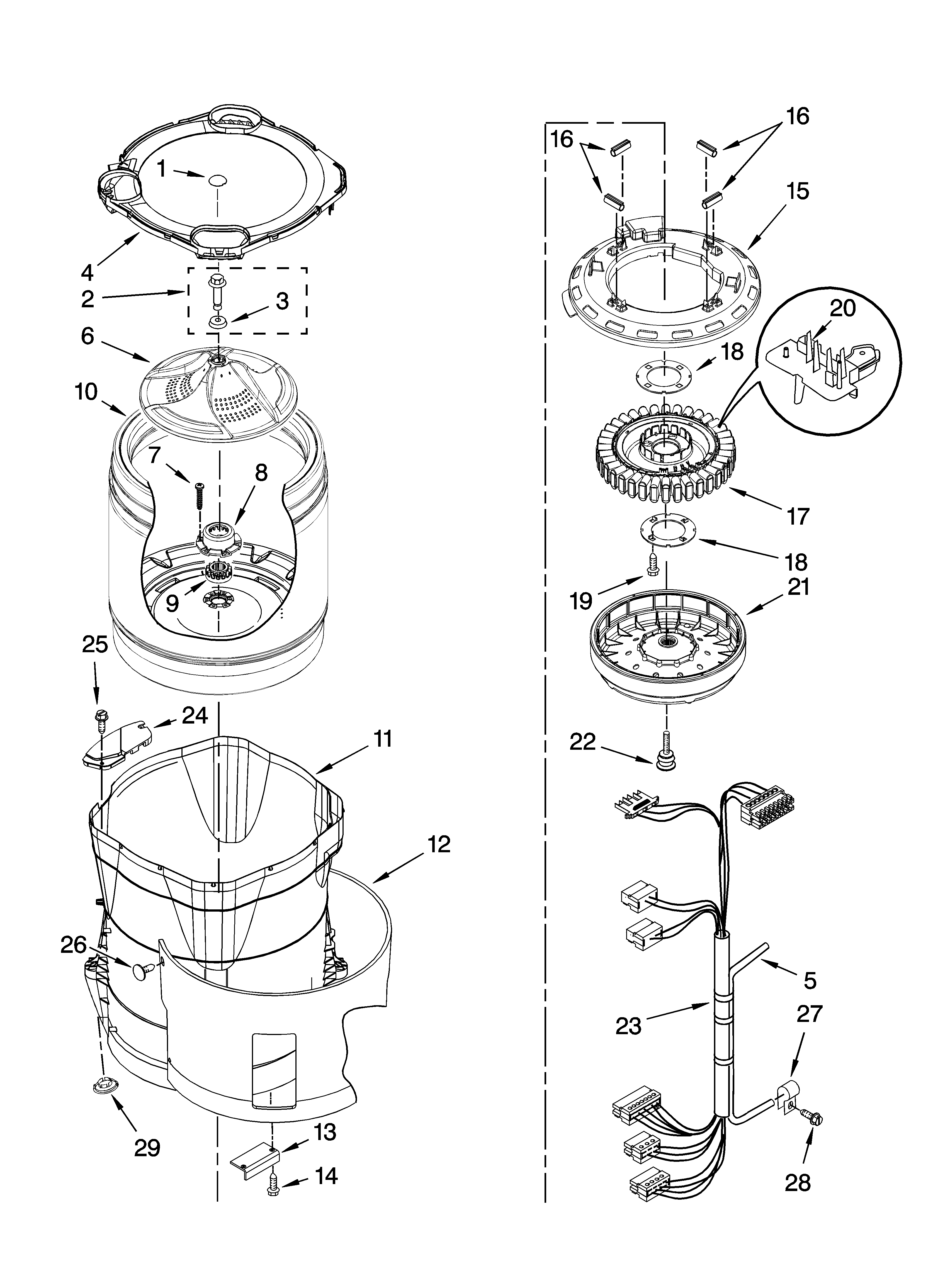 1
4
2
3
6
10
7
8
9
25
24
11
12
26
29
13
14
16
16
15
20
18
17
18
19
21
22
5
23
27
28