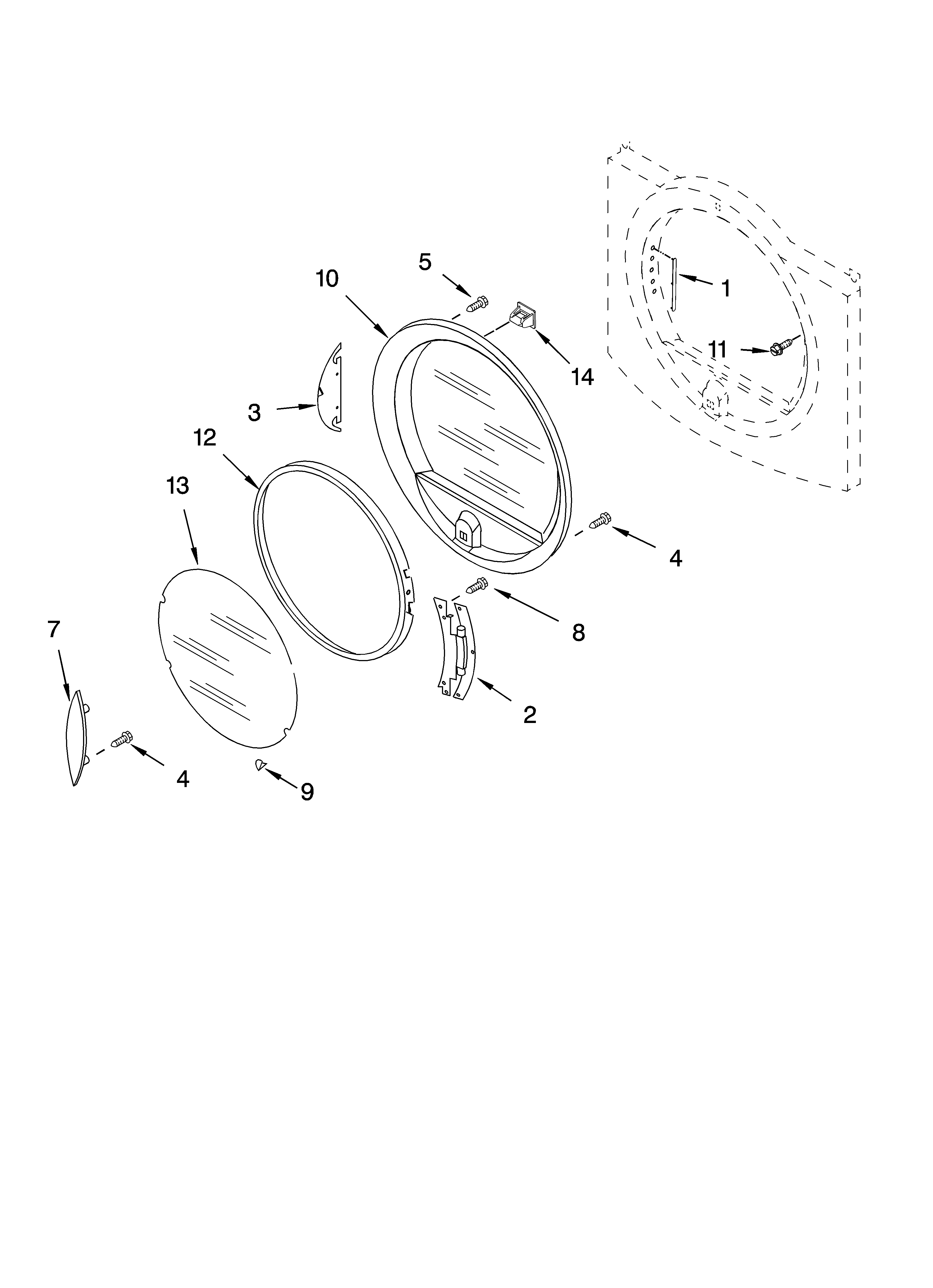 5
10
1
11
14
3
12
13
4
8
7
2
4
9