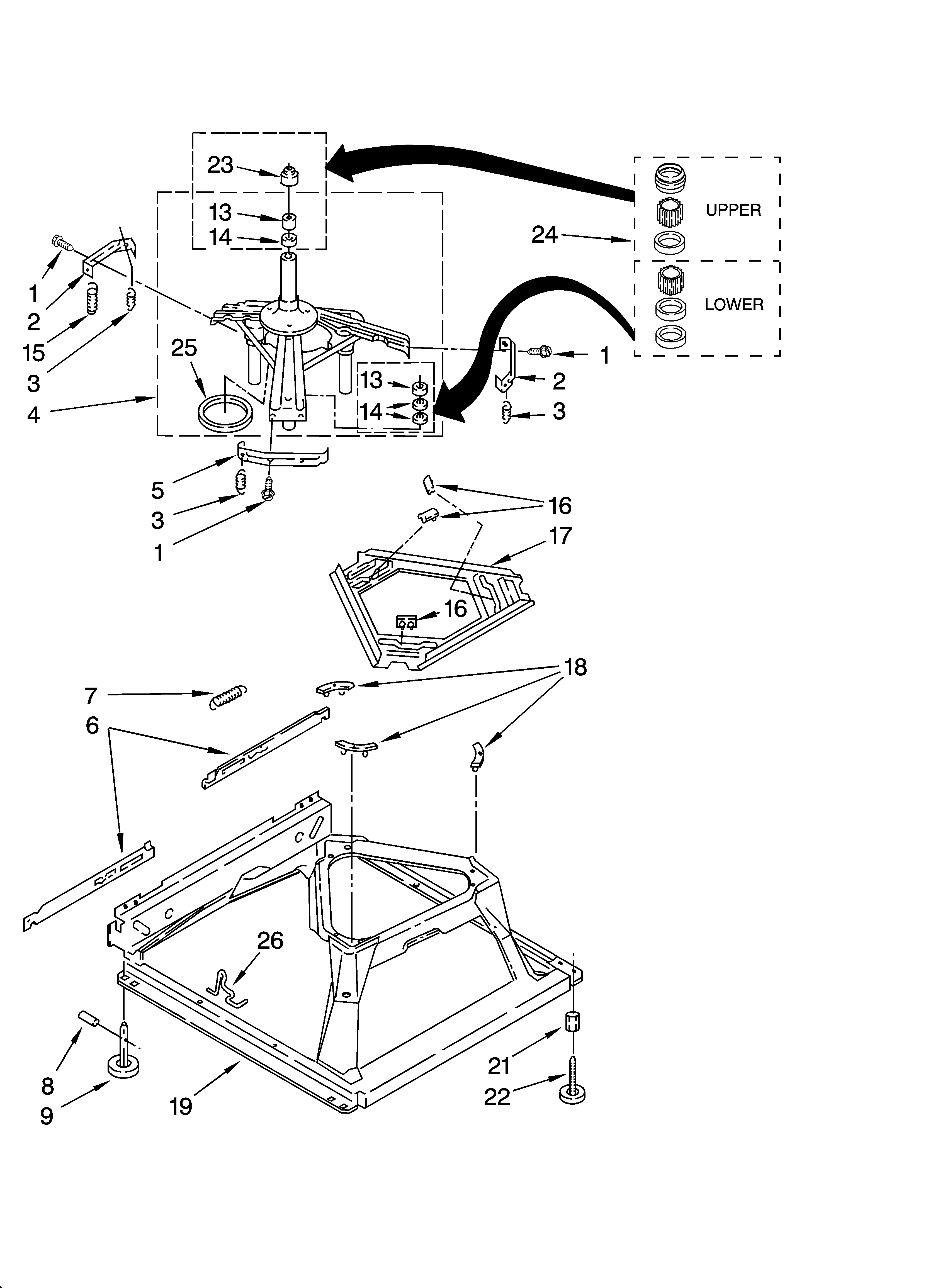 23
13
14
UPPER
24
LOWER
1
2
15
3
25
4
1
2
3
13
14
5
3
1
16
17
16
18
7
6
26
8
9
19
21
22